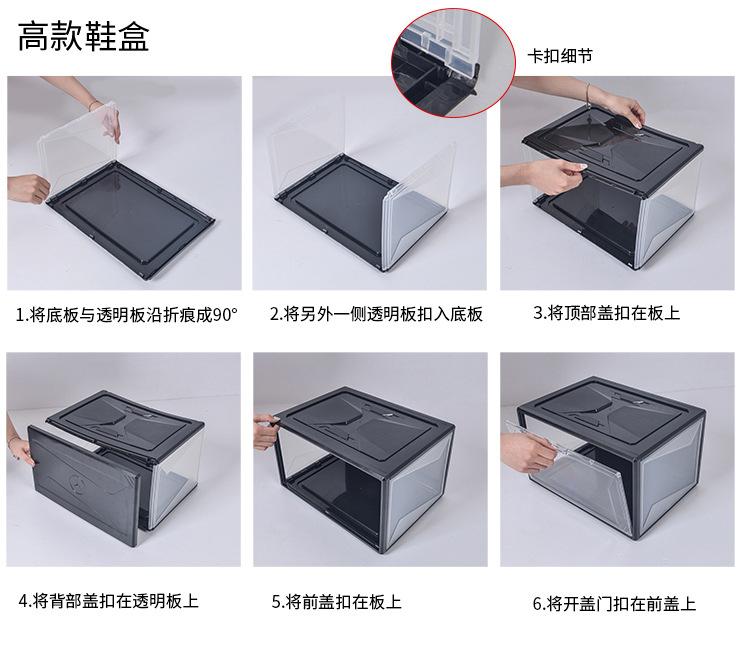 高款鞋盒

卡扣细节

1.将底板与透明板沿折痕成90°

2.将另外一侧透明板扣入底板

3.将顶部盖扣在板上

4.将背部盖扣在透明板上

5.将前盖扣在板上

6.将开盖门扣在前盖上