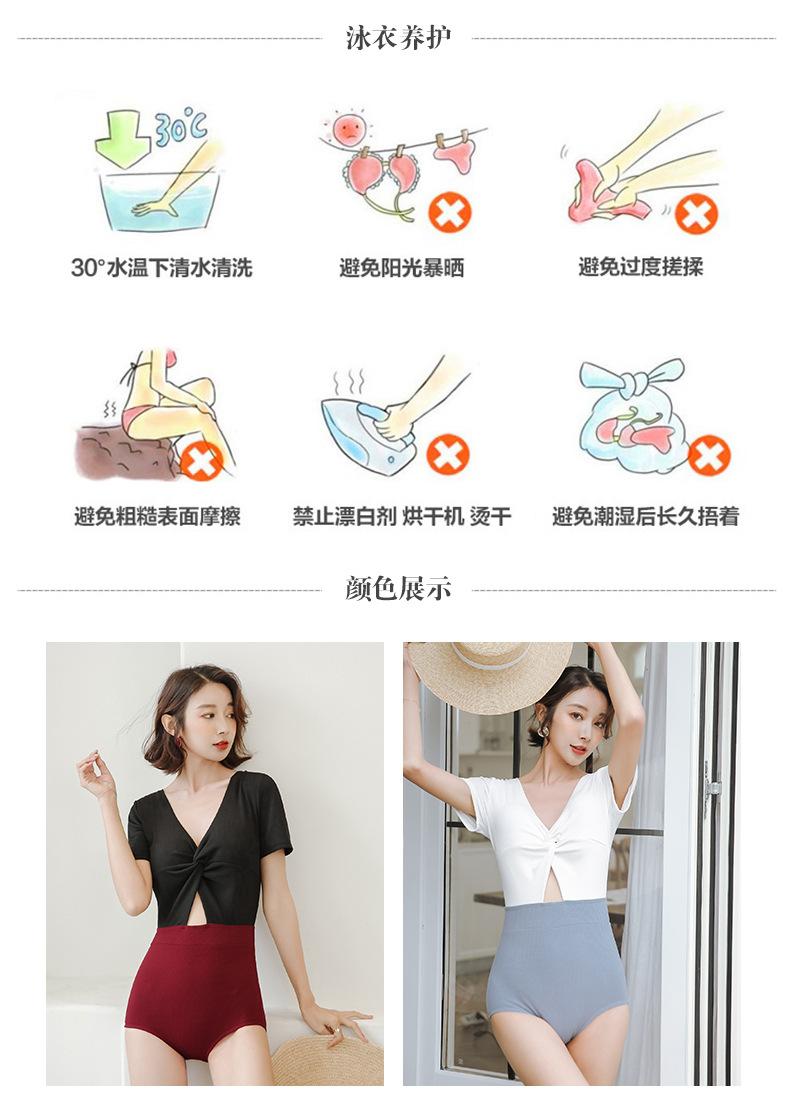 泳衣养护

30℃

30°水温下清水清洗

避免阳光暴晒

避免过度搓揉

避免粗糙表面摩擦

禁止漂白剂 烘干机 烫干

避免潮湿后长久捂着

颜色展示