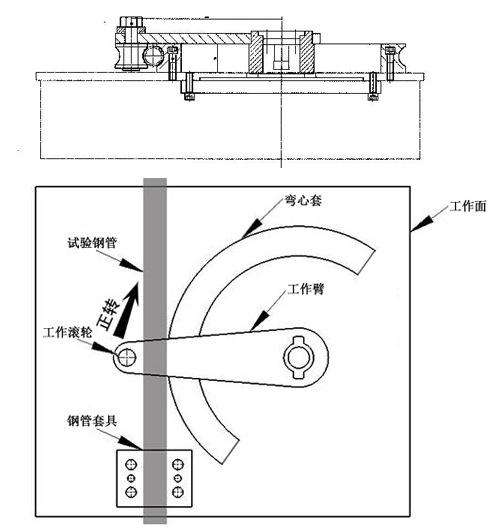 弯心套
工作面
试验钢管
工作臂
正转
工作滚轮
钢管套具