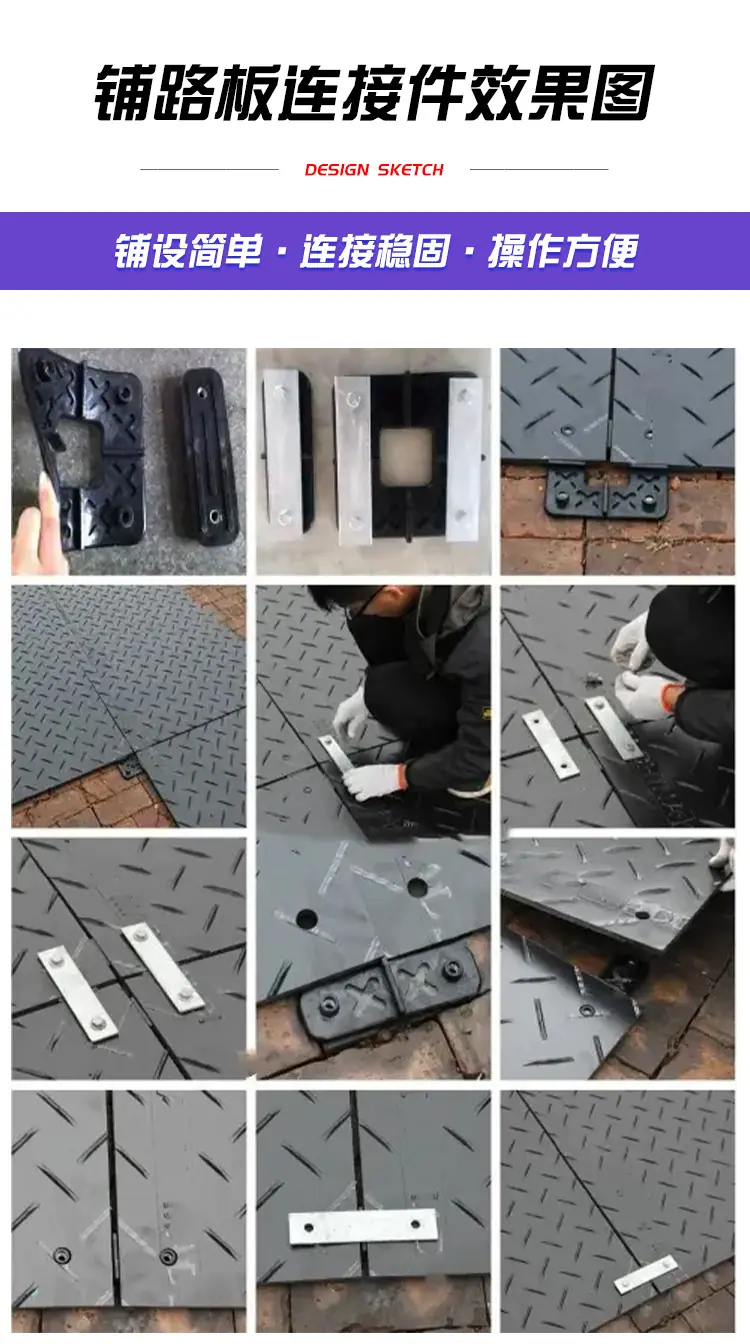 铺路板连接件效果图

DESIGN SKETCH

铺设简单 · 连接稳固 · 操作方便