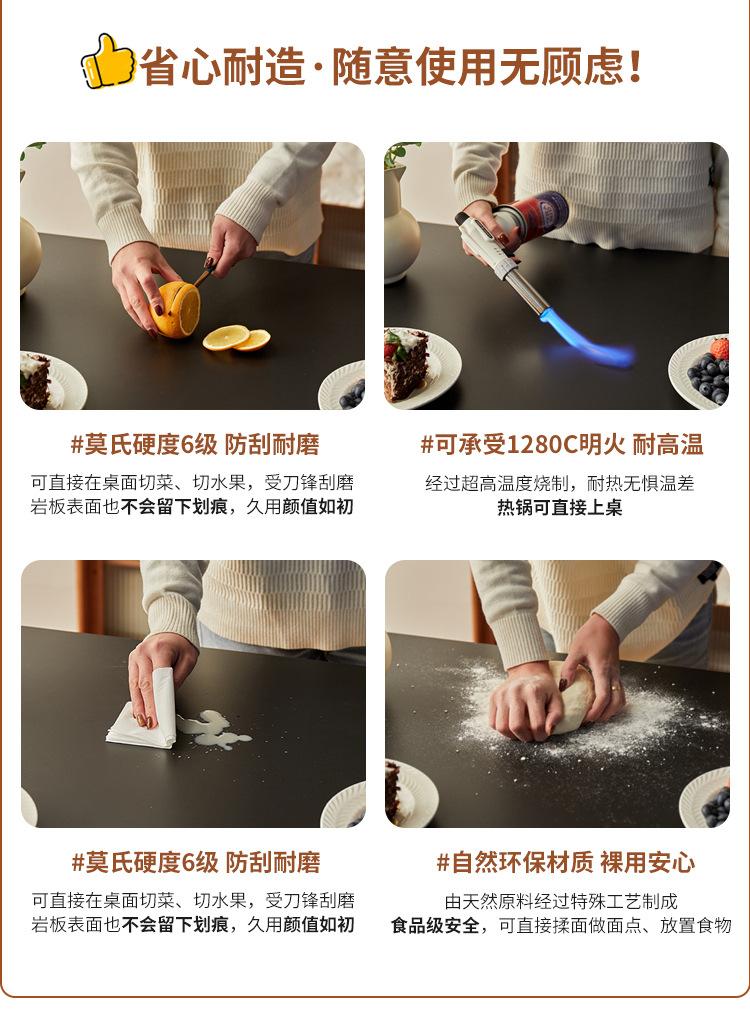 省心耐造·随意使用无顾虑!

#莫氏硬度6级 防刮耐磨

可直接在桌面切菜、切水果，受刀锋刮磨岩板表面也不会留下划痕，久用颜值如初

#可承受1280C明火 耐高温

经过超高温度烧制，耐热无惧温差
热锅可直接上桌

#莫氏硬度6级 防刮耐磨

可直接在桌面切菜、切水果，受刀锋刮磨岩板表面也不会留下划痕，久用颜值如初

#自然环保材质 裸用安心

由天然原料经过特殊工艺制成
食品级安全，可直接揉面做面点、放置食物