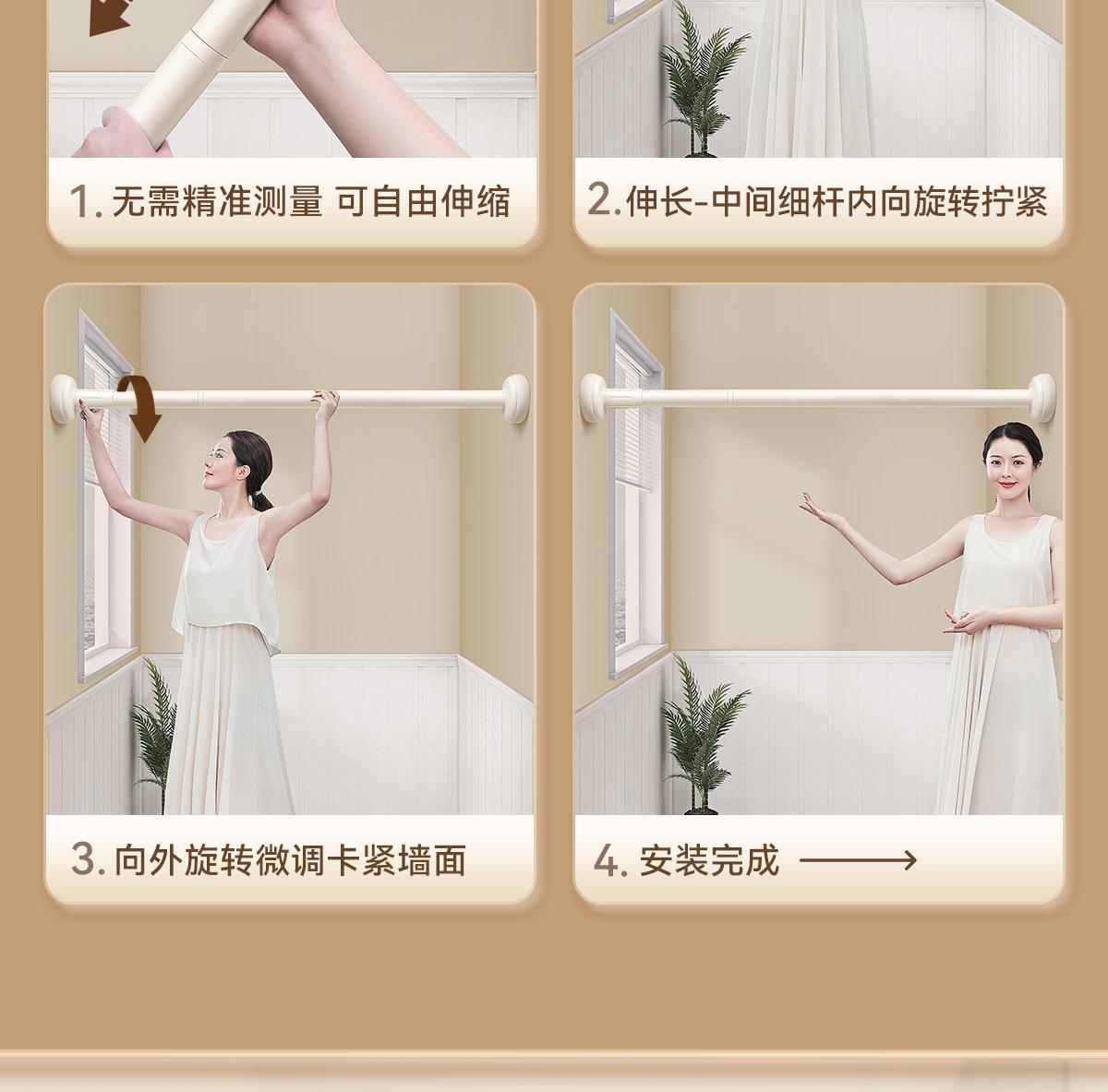 1. 无需精准测量 可自由伸缩

2. 伸长-中间细杆内向旋转拧紧

3. 向外旋转微调卡紧墙面

4. 安装完成