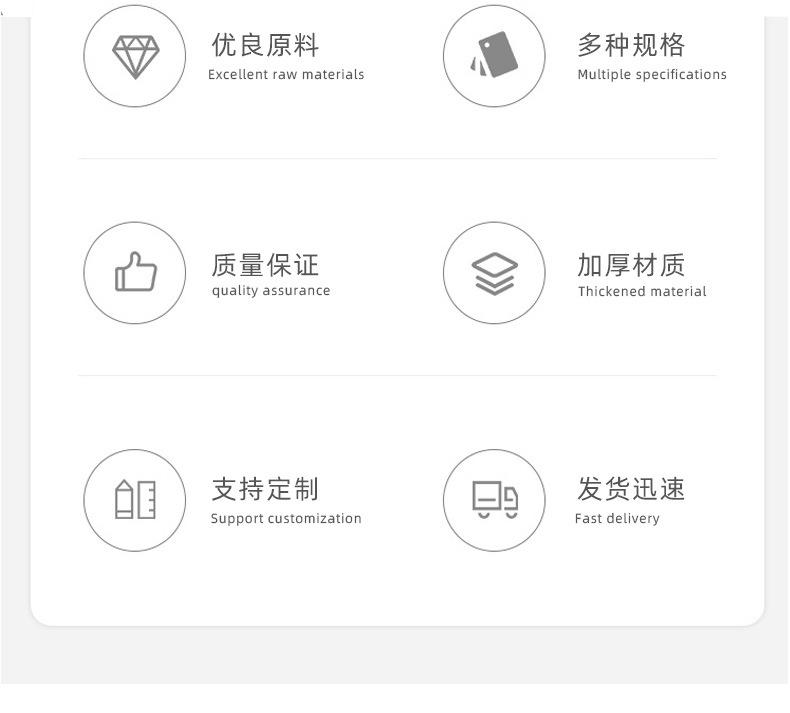 优良原料
Excellent raw materials

多种规格
Multiple specifications

质量保证
quality assurance

加厚材质
Thickened material

支持定制
Support customization

发货迅速
Fast delivery