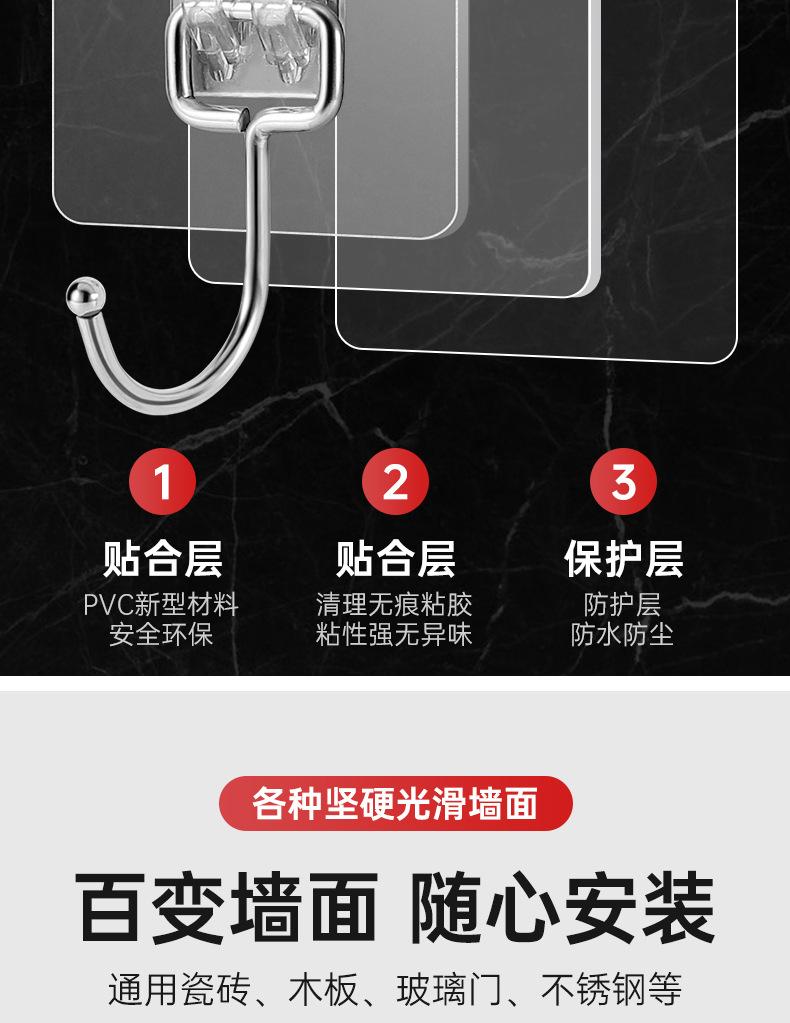 1
贴合层
PVC新型材料
安全环保

2
贴合层
清理无痕粘胶
粘性强无异味

3
保护层
防护层
防水防尘

各种坚硬光滑墙面

百变墙面 随心安装

通用瓷砖、木板、玻璃门、不锈钢等