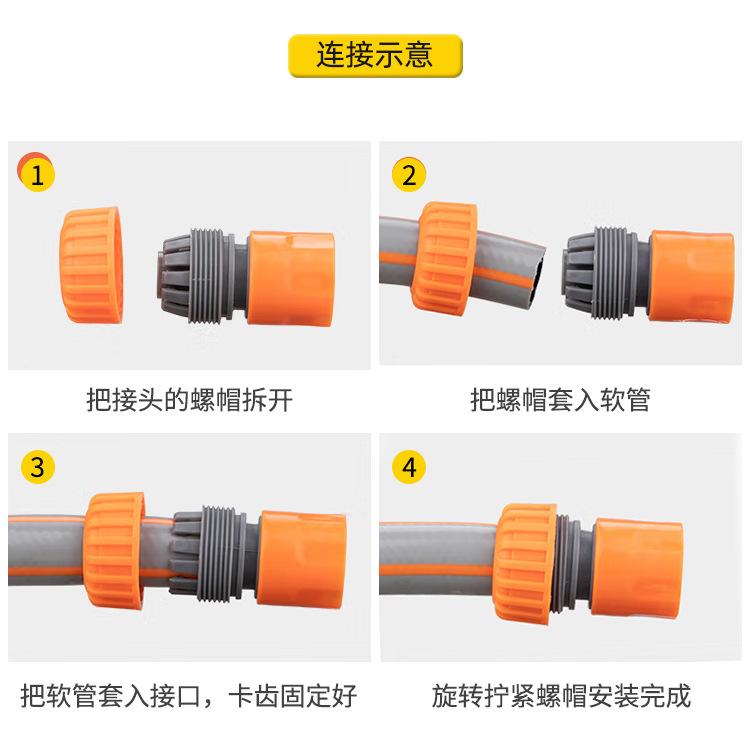 连接示意

1

把接头的螺帽拆开

2

把螺帽套入软管

3

把软管套入接口，卡齿固定好

4

旋转拧紧螺帽安装完成