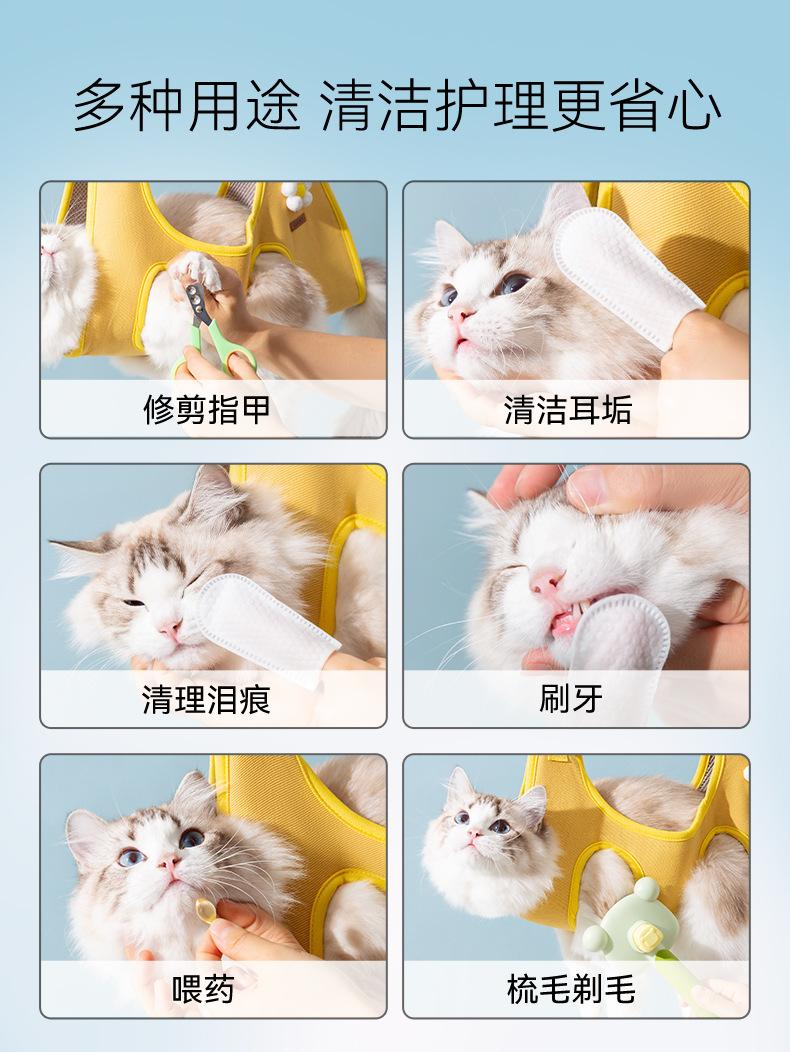 多种用途 清洁护理更省心

修剪指甲

清洁耳垢

清理泪痕

刷牙

喂药

梳毛剃毛