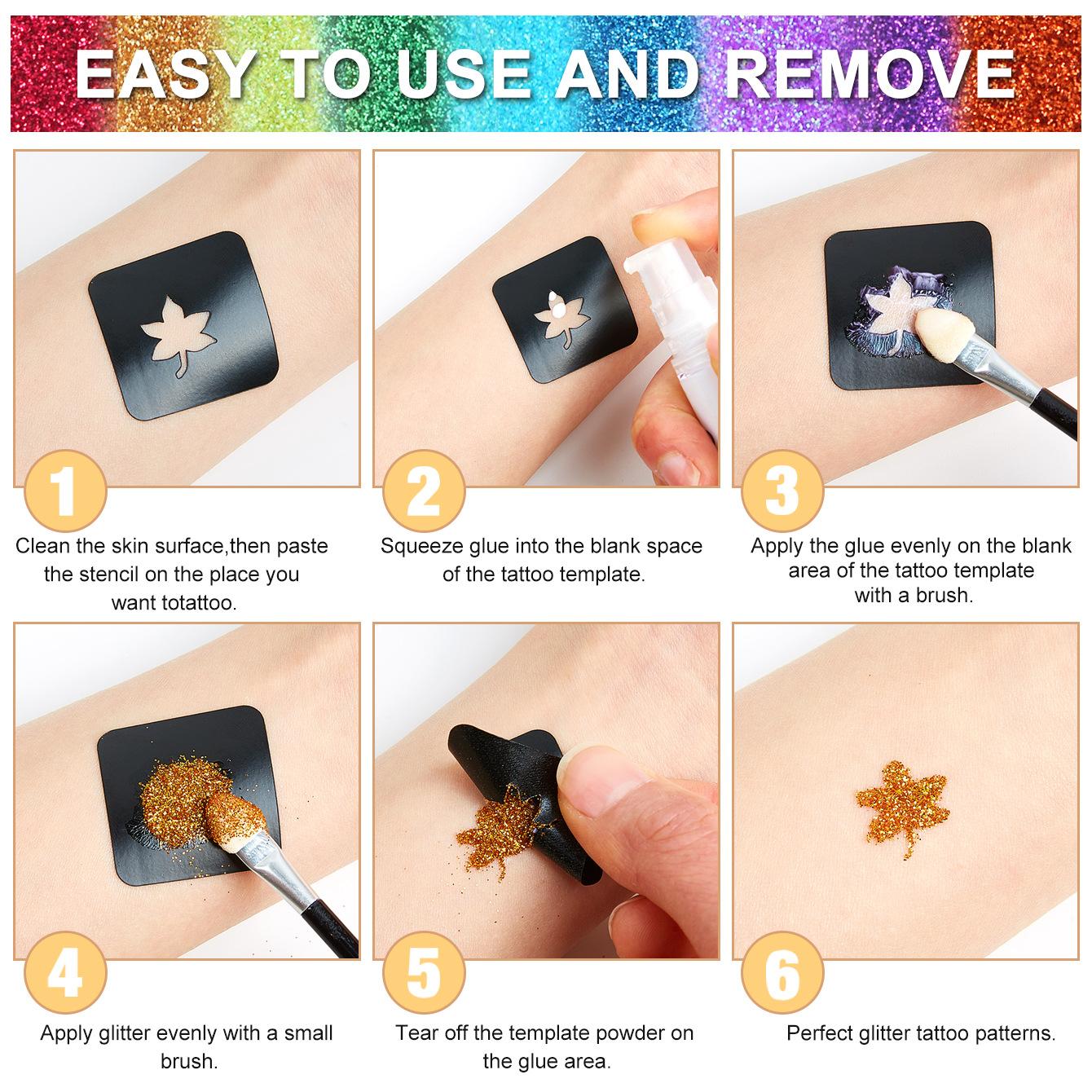 EASY TO USE AND REMOVE

1

Clean the skin surface,then paste the stencil on the place you want totattoo.

2

Squeeze glue into the blank space of the tattoo template.

3

Apply the glue evenly on the blank area of the tattoo template with a brush.

4

Apply glitter evenly with a small brush.

5

Tear off the template powder on the glue area.

6

Perfect glitter tattoo patterns.