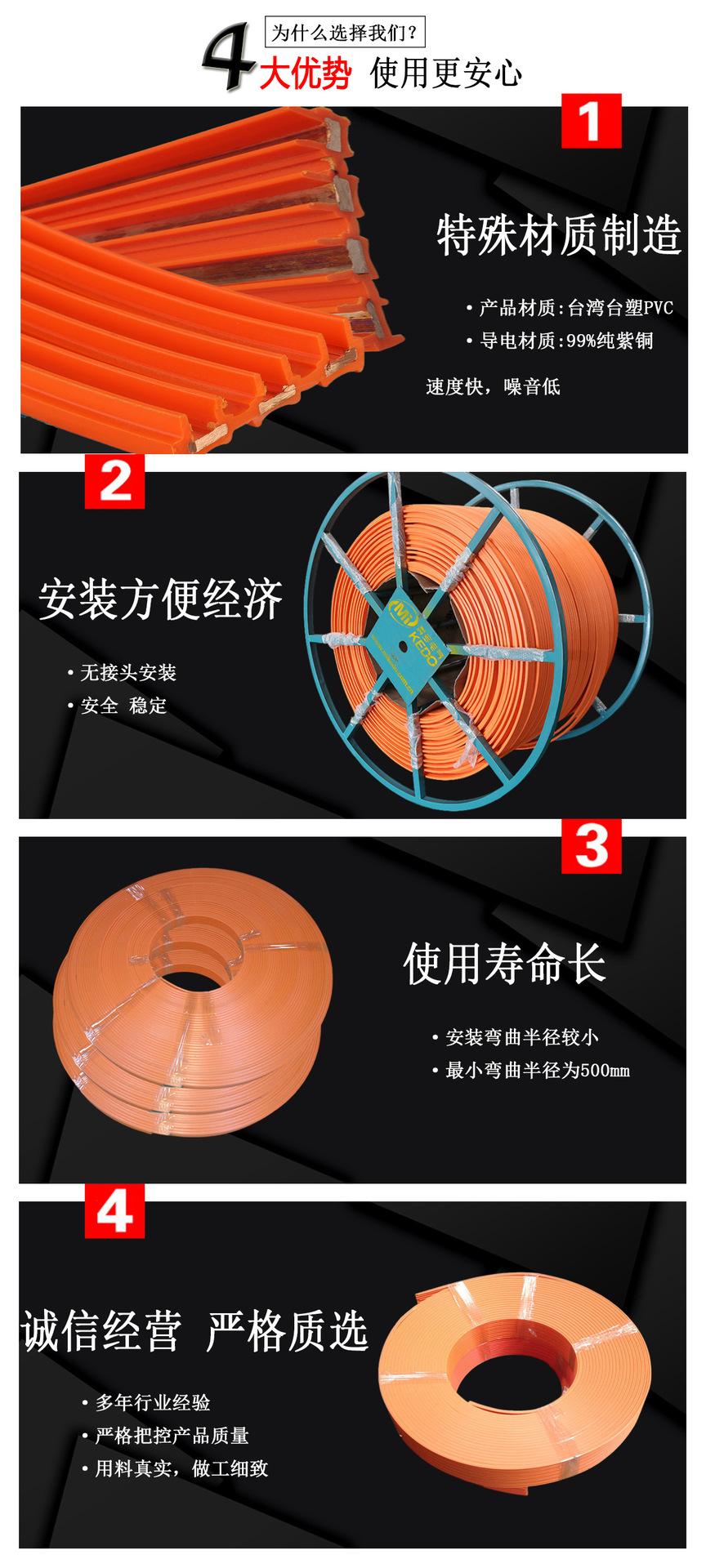 为什么选择我们？

4大优势 使用更安心

1

特殊材质制造

• 产品材质：台湾台塑PVC
• 导电材质：99%纯紫铜

速度快，噪音低

2

安装方便经济

• 无接头安装
• 安全 稳定

KEDO

3

使用寿命长

• 安装弯曲半径较小
• 最小弯曲半径为500mm

4

诚信经营 严格质选

• 多年行业经验
• 严格把控产品质量
• 用料真实，做工细致