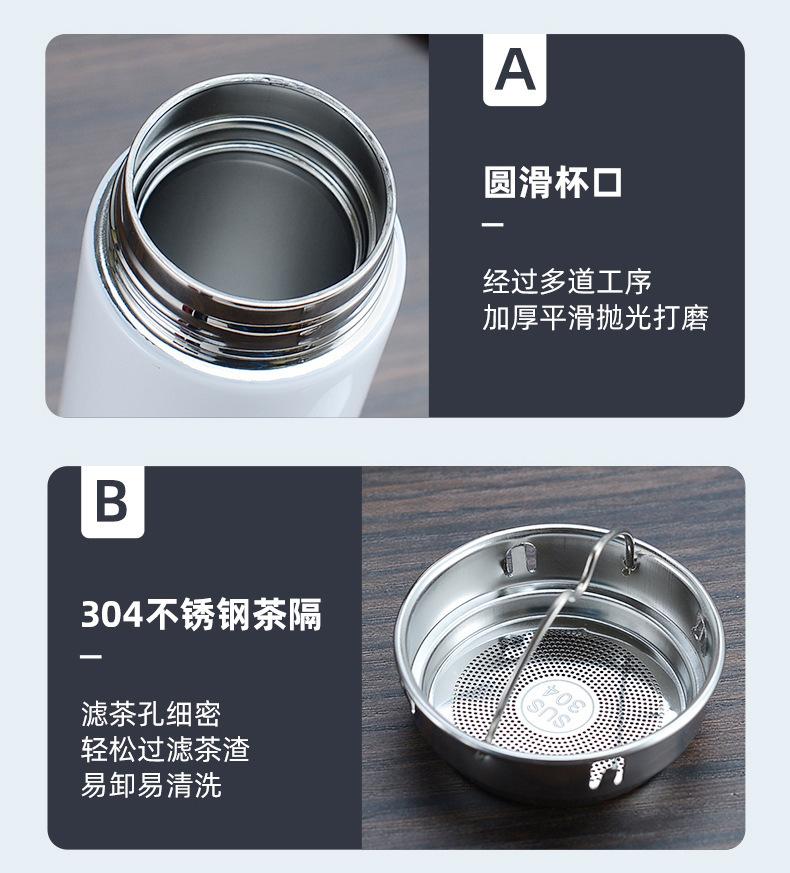 A

圆滑杯口

—

经过多道工序
加厚平滑抛光打磨

B

304不锈钢茶隔

—

滤茶孔细密
轻松过滤茶渣
易卸易清洗

SUS 304