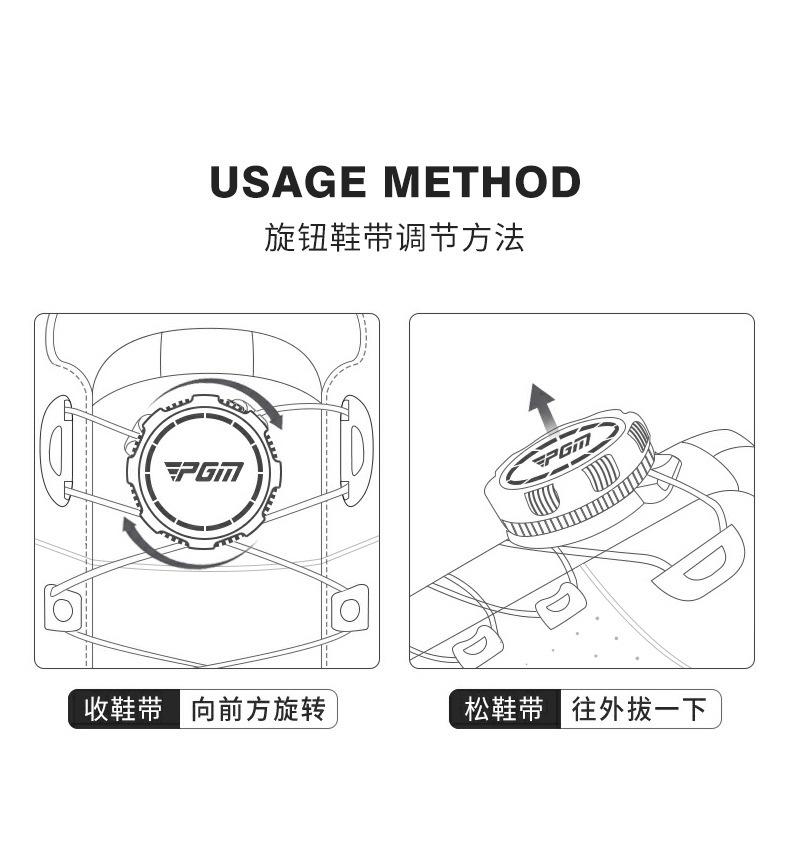 USAGE METHOD

旋钮鞋带调节方法

PGM

PGM

收鞋带 向前方旋转

松鞋带 往外拔一下