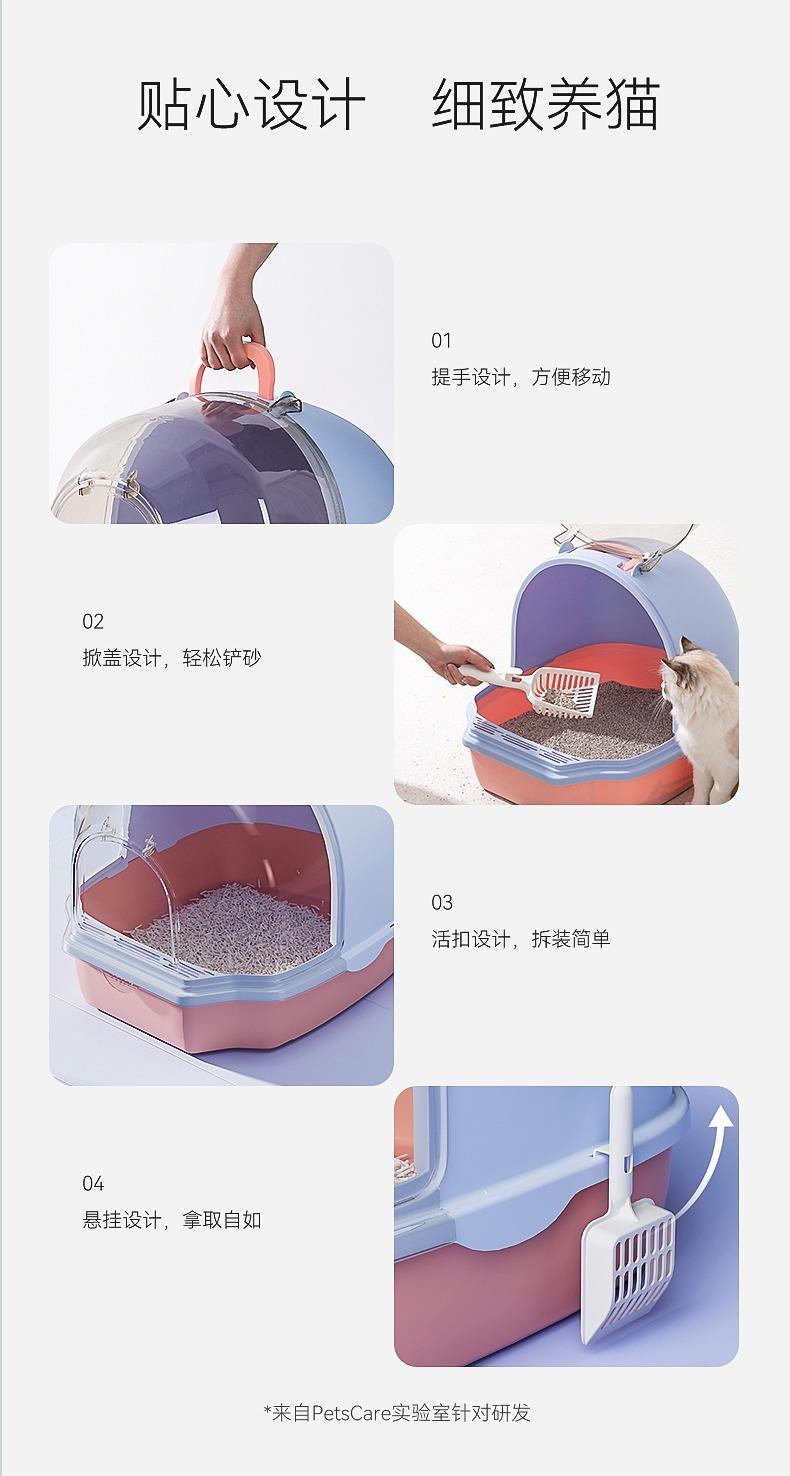 贴心设计　细致养猫

01
提手设计，方便移动

02
掀盖设计，轻松铲砂

03
活扣设计，拆装简单

04
悬挂设计，拿取自如

*来自PetsCare实验室针对研发