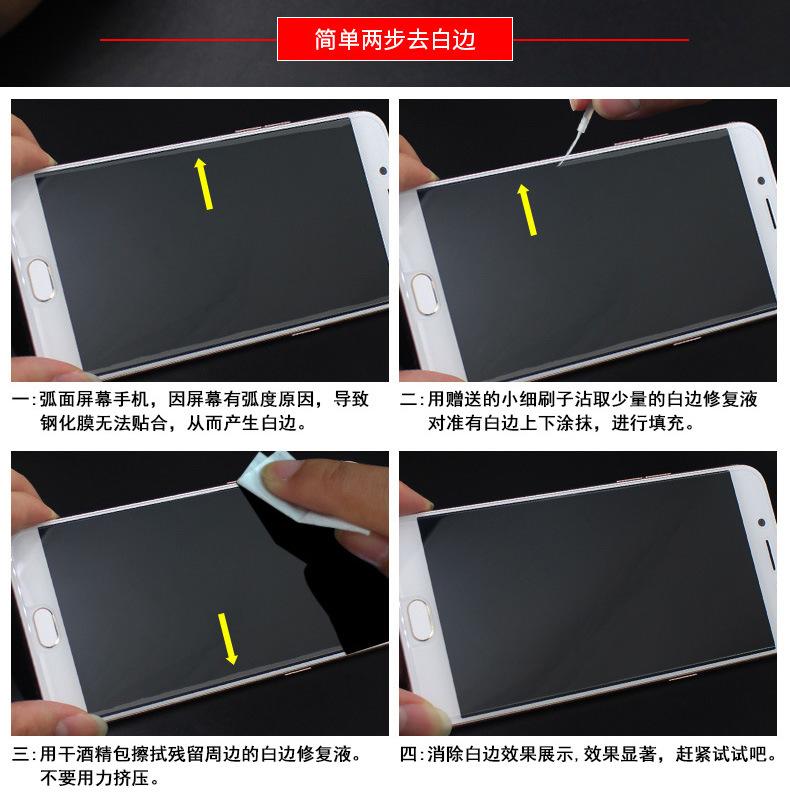 简单两步去白边

一：弧面屏幕手机，因屏幕有弧度原因，导致钢化膜无法贴合，从而产生白边。

二：用赠送的小细刷子沾取少量的白边修复液对准有白边上下涂抹，进行填充。

三：用干酒精包擦拭残留周边的白边修复液。不要用力挤压。

四：消除白边效果展示，效果显著，赶紧试试吧。