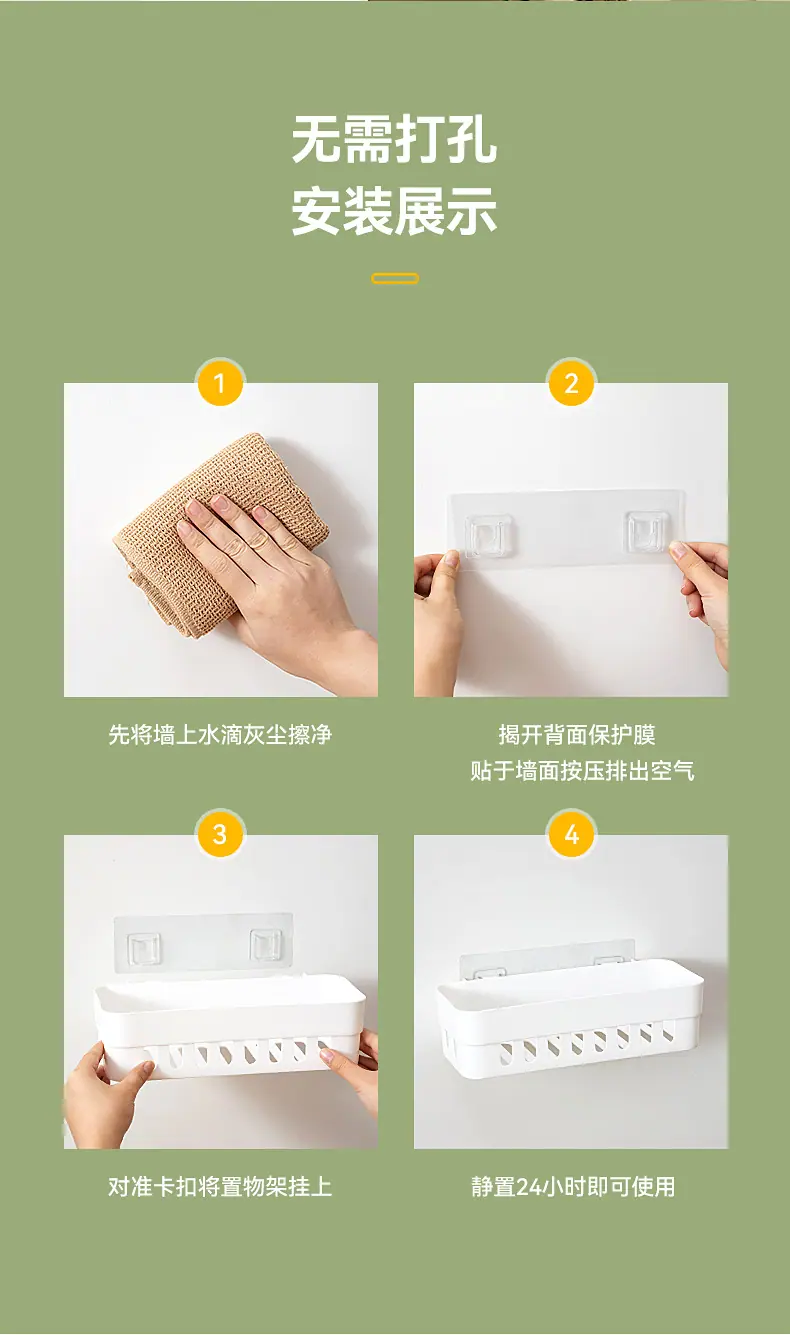 无需打孔
安装展示

1

先将墙上水滴灰尘擦净

2

揭开背面保护膜
贴于墙面按压排出空气

3

对准卡扣将置物架挂上

4

静置24小时即可使用