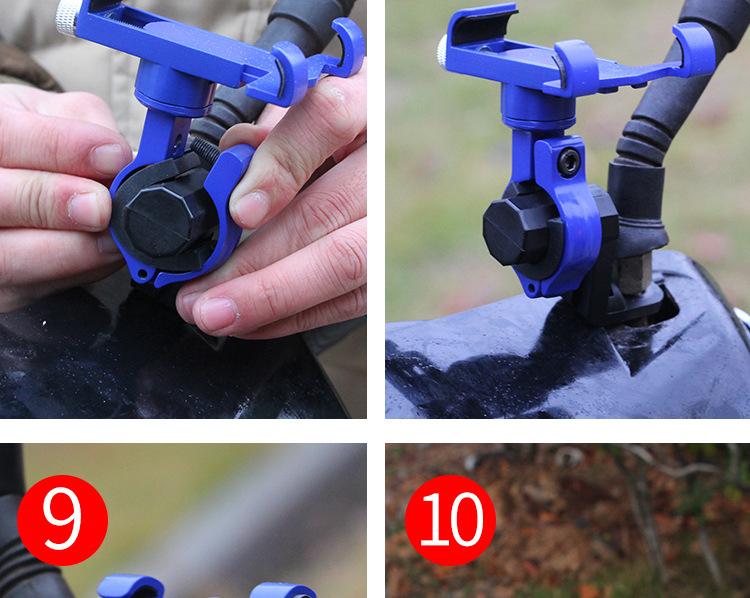 9

10