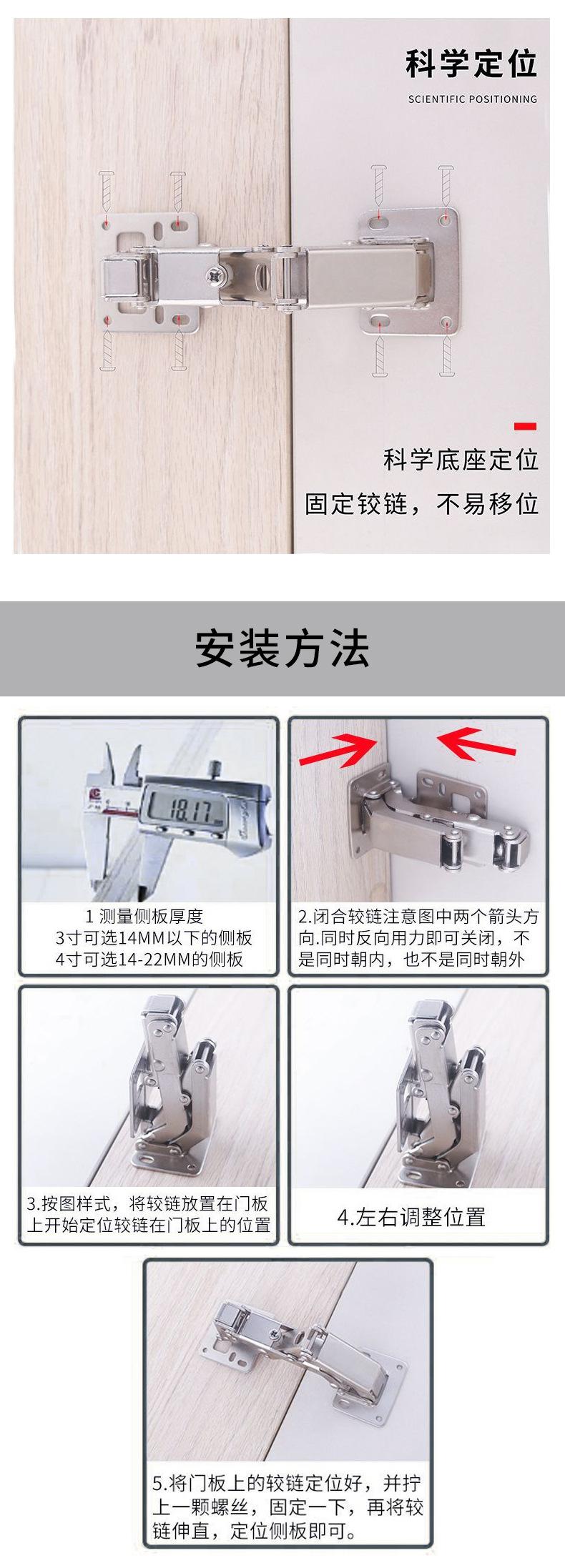 科学定位
SCIENTIFIC POSITIONING

科学底座定位
固定铰链，不易移位

安装方法

18.17

1 测量侧板厚度
3寸可选14MM以下的侧板
4寸可选14-22MM的侧板

2.闭合铰链注意图中两个箭头方向.同时反向用力即可关闭，不是同时朝内，也不是同时朝外

3.按图样式，将铰链放置在门板上开始定位铰链在门板上的位置

4.左右调整位置

5.将门板上的铰链定位好，并拧上一颗螺丝，固定一下，再将铰链伸直，定位侧板即可。