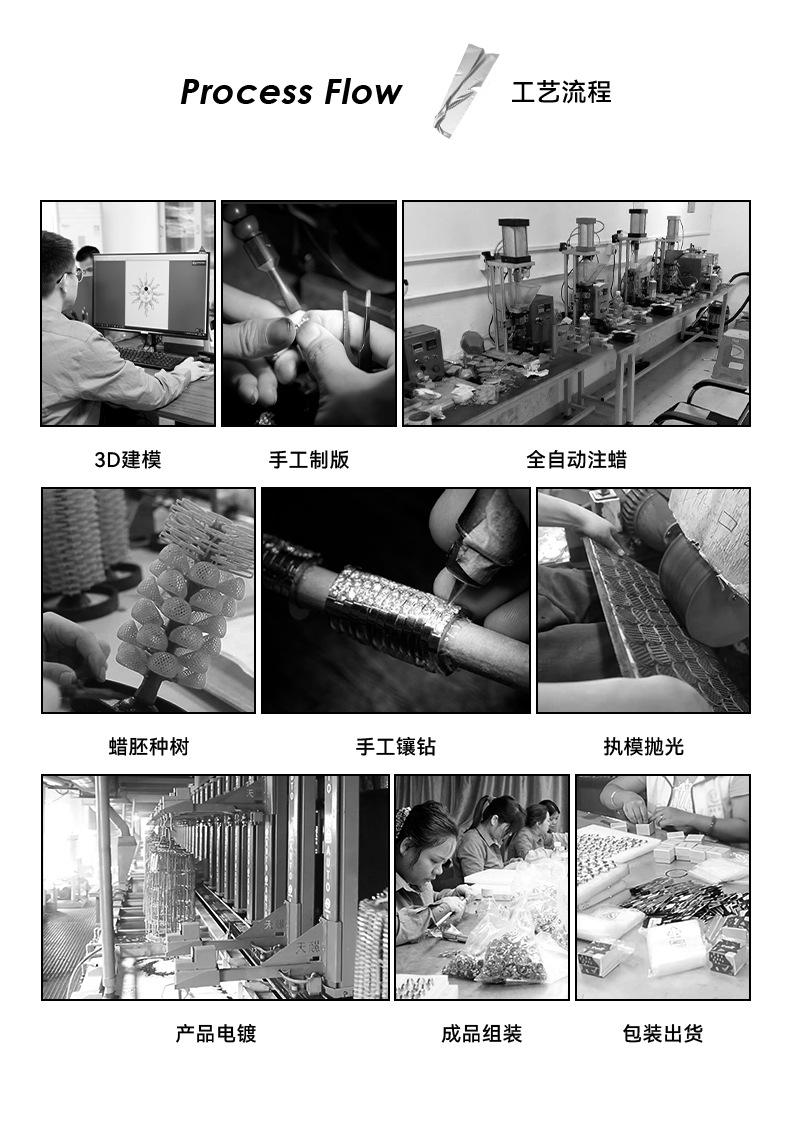 Process Flow 工艺流程

3D建模

手工制版

全自动注蜡

蜡胚种树

手工镶钻

执模抛光

产品电镀

成品组装

包装出货