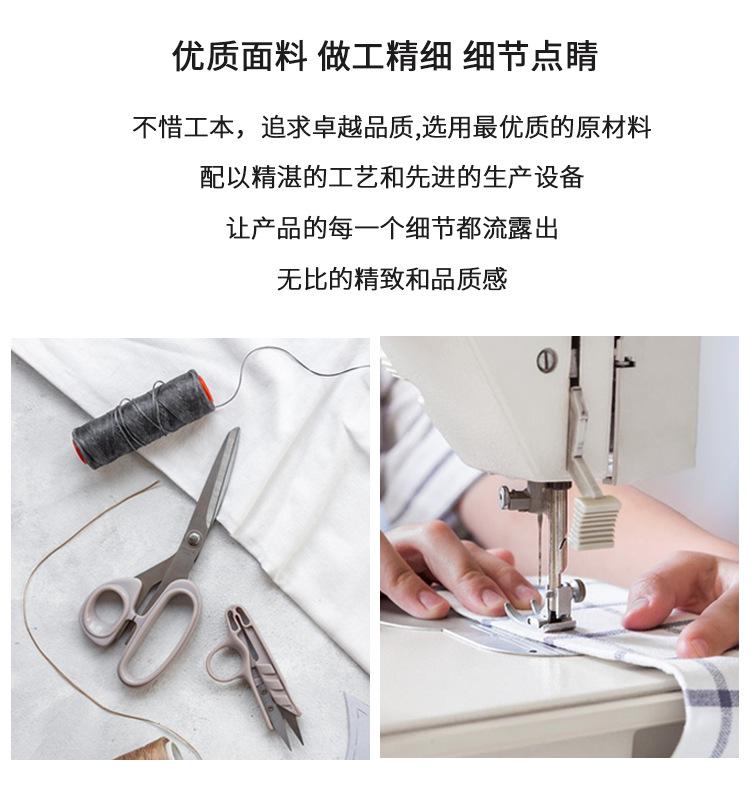 优质面料 做工精细 细节点睛

不惜工本，追求卓越品质,选用最优质的原材料
配以精湛的工艺和先进的生产设备
让产品的每一个细节都流露出
无比的精致和品质感