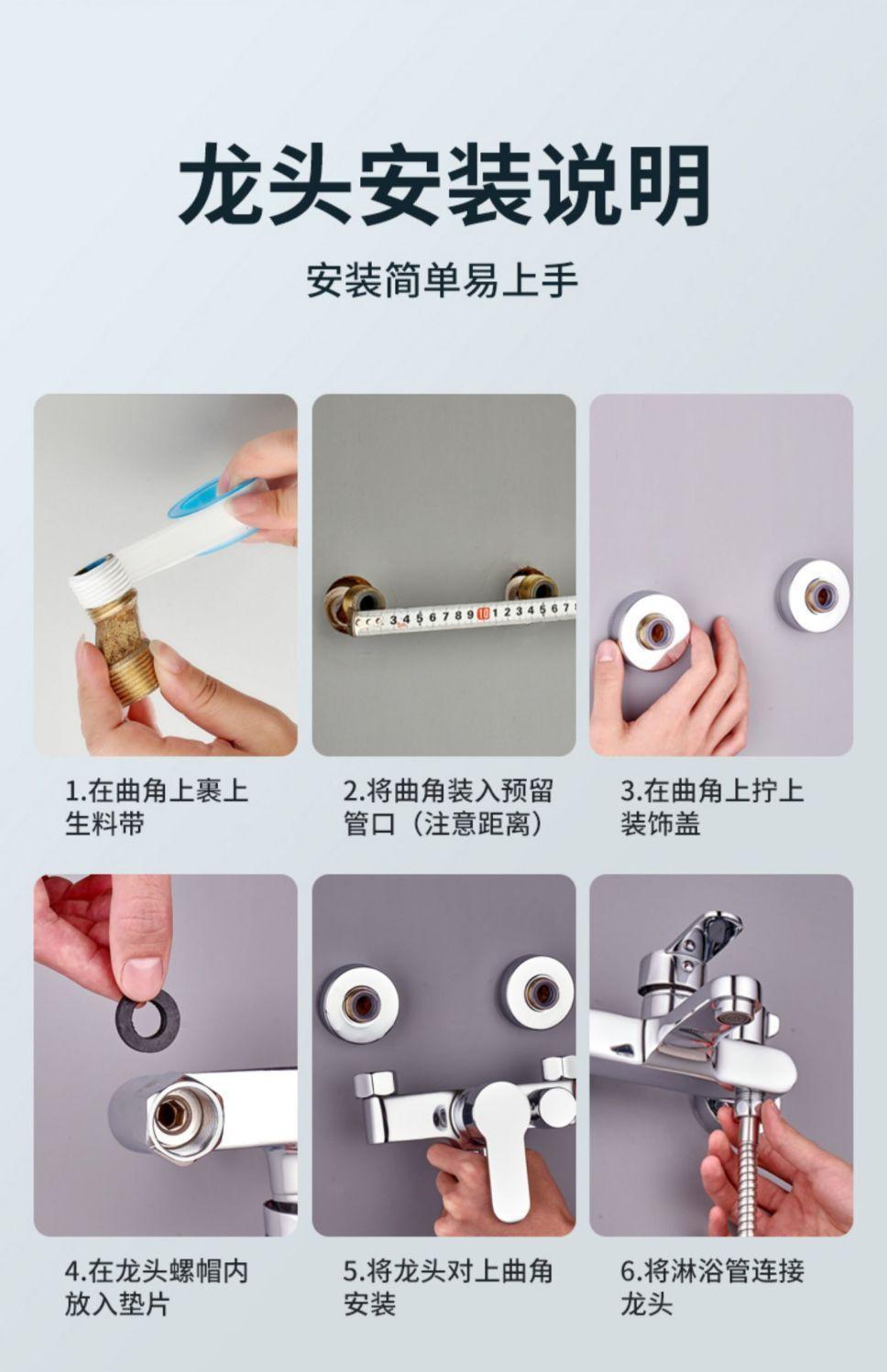 龙头安装说明

安装简单易上手

3 4 5 6 7 8 9 10 1 2 3 4 5 6 7

1.在曲角上裹上生料带

2.将曲角装入预留管口（注意距离）

3.在曲角上拧上装饰盖

4.在龙头螺帽内放入垫片

5.将龙头对上曲角安装

6.将淋浴管连接龙头