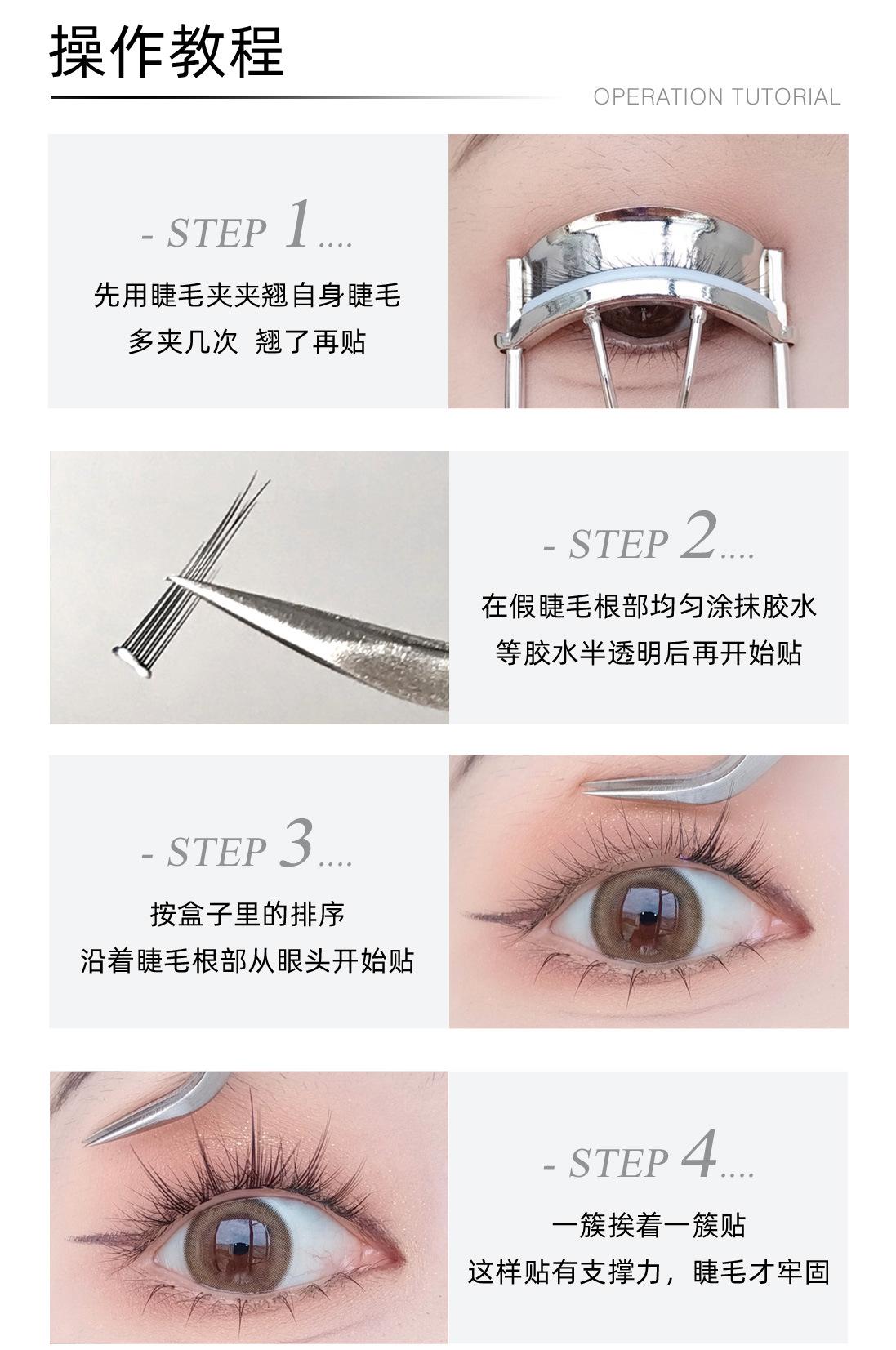 操作教程

OPERATION TUTORIAL

- STEP 1....

先用睫毛夹夹翘自身睫毛
多夹几次 翘了再贴

- STEP 2....

在假睫毛根部均匀涂抹胶水
等胶水半透明后再开始贴

- STEP 3....

按盒子里的排序
沿着睫毛根部从眼头开始贴

- STEP 4....

一簇挨着一簇贴
这样贴有支撑力，睫毛才牢固