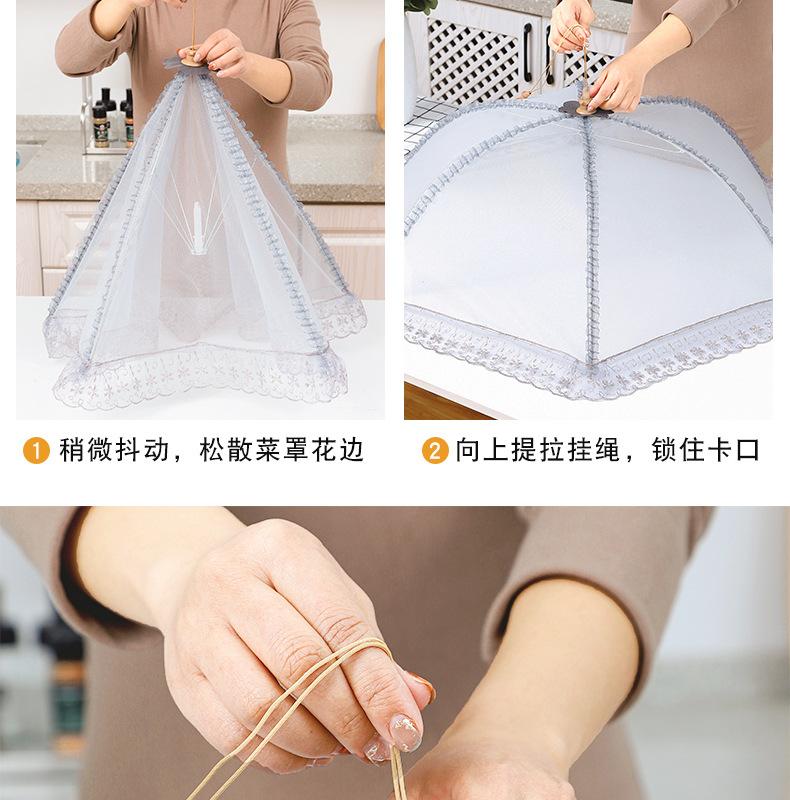 1 稍微抖动，松散菜罩花边

2 向上提拉挂绳，锁住卡口