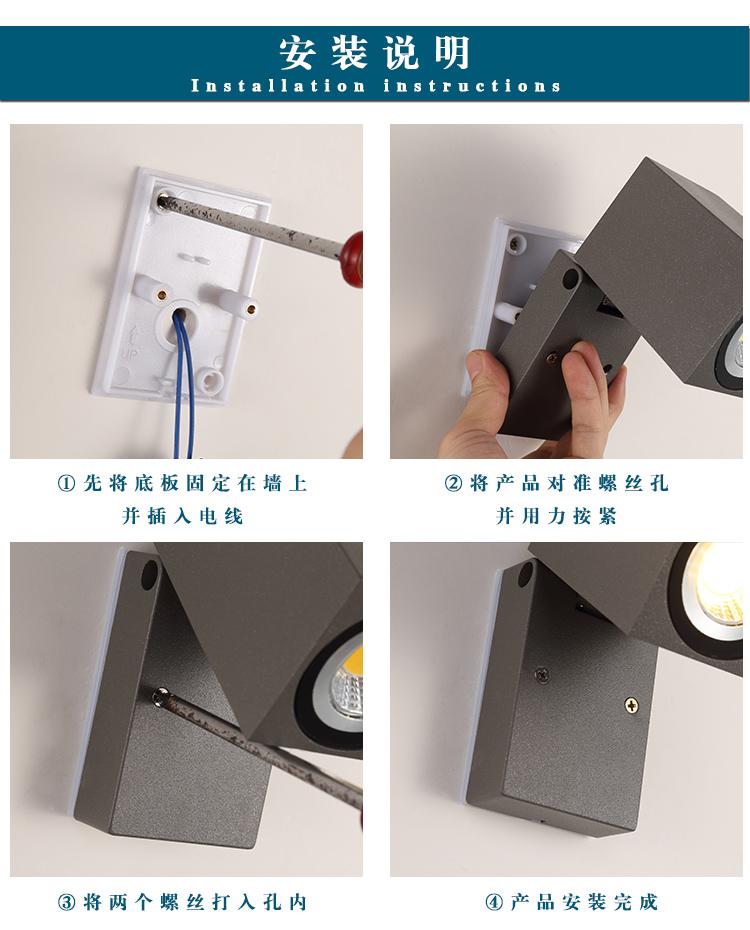 安装说明
Installation instructions

UP

① 先将底板固定在墙上
并插入电线

② 将产品对准螺丝孔
并用力按紧

③ 将两个螺丝打入孔内

④ 产品安装完成