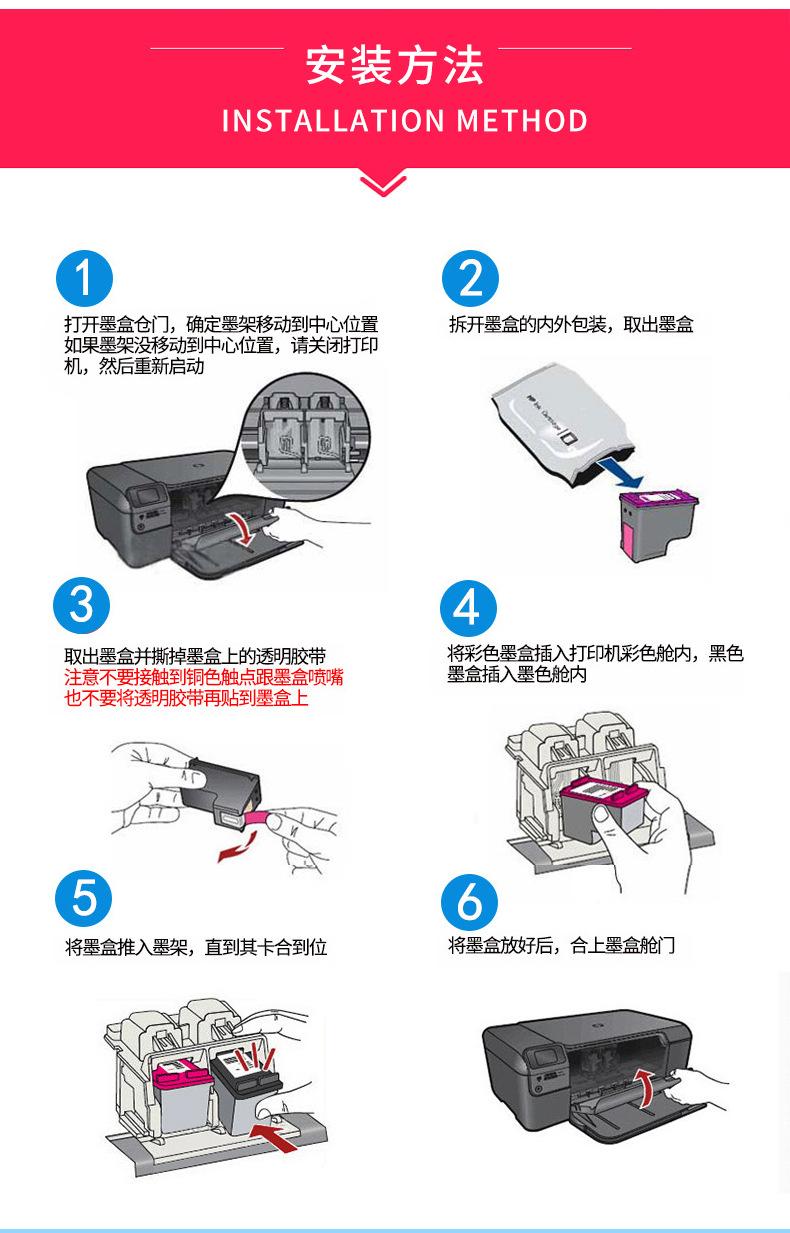 安装方法

INSTALLATION METHOD

1

打开墨盒仓门，确定墨架移动到中心位置 如果墨架没移动到中心位置，请关闭打印机，然后重新启动

2

拆开墨盒的内外包装，取出墨盒

3

取出墨盒并撕掉墨盒上的透明胶带
注意不要接触到铜色触点跟墨盒喷嘴
也不要将透明胶带再贴到墨盒上

4

将彩色墨盒插入打印机彩色舱内，黑色墨盒插入墨色舱内

5

将墨盒推入墨架，直到其卡合到位

6

将墨盒放好后，合上墨盒舱门