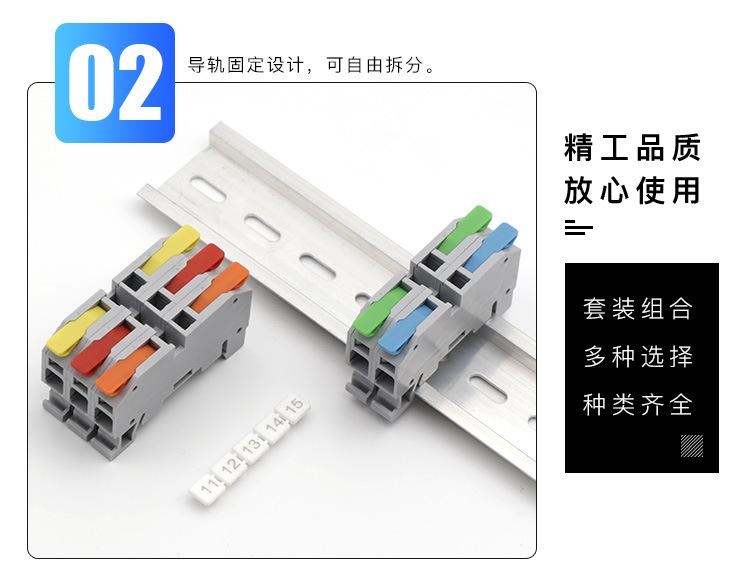 02

导轨固定设计，可自由拆分。

精工品质
放心使用

套装组合
多种选择
种类齐全

11 12 13 14 15