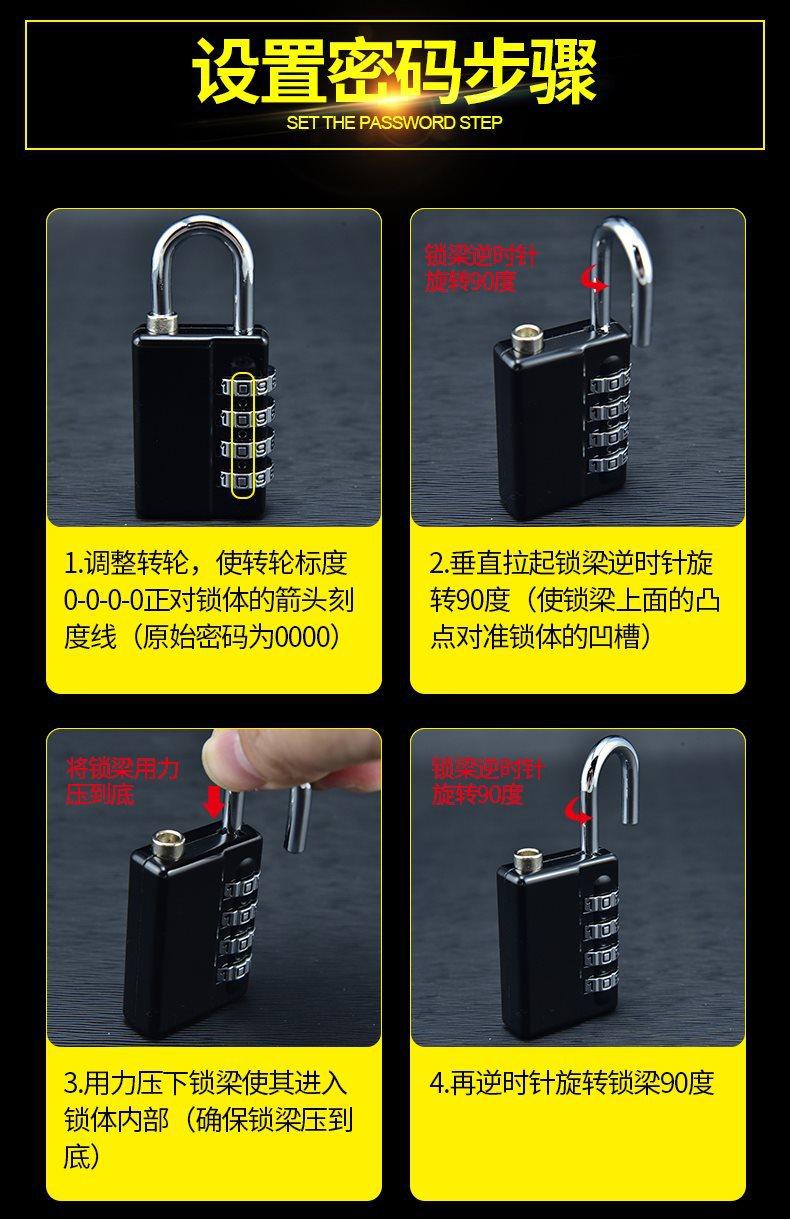 设置密码步骤
SET THE PASSWORD STEP

1.调整转轮，使转轮标度0-0-0-0正对锁体的箭头刻度线（原始密码为0000）

锁梁逆时针旋转90度

2.垂直拉起锁梁逆时针旋转90度（使锁梁上面的凸点对准锁体的凹槽）

将锁梁用力压到底

3.用力压下锁梁使其进入锁体内部（确保锁梁压到底）

锁梁逆时针旋转90度

4.再逆时针旋转锁梁90度