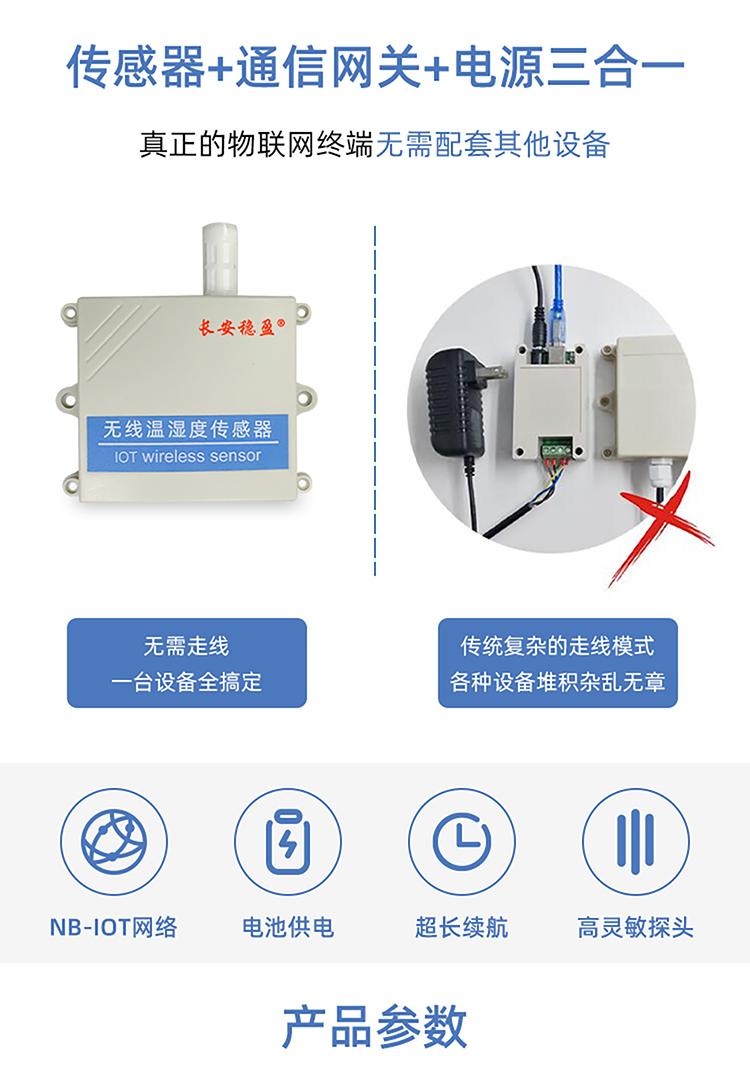 传感器+通信网关+电源三合一

真正的物联网终端无需配套其他设备

长安稳盈®

无线温湿度传感器

IOT wireless sensor

无需走线
一台设备全搞定

传统复杂的走线模式
各种设备堆积杂乱无章

NB-IOT网络

电池供电

超长续航

高灵敏探头

产品参数