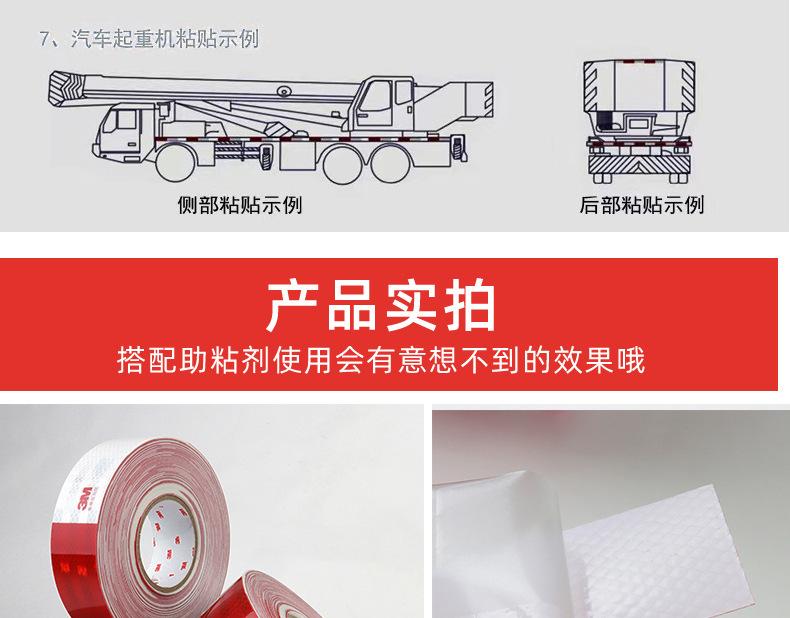 7、汽车起重机粘贴示例

侧部粘贴示例

后部粘贴示例

产品实拍

搭配助粘剂使用会有意想不到的效果哦

3M