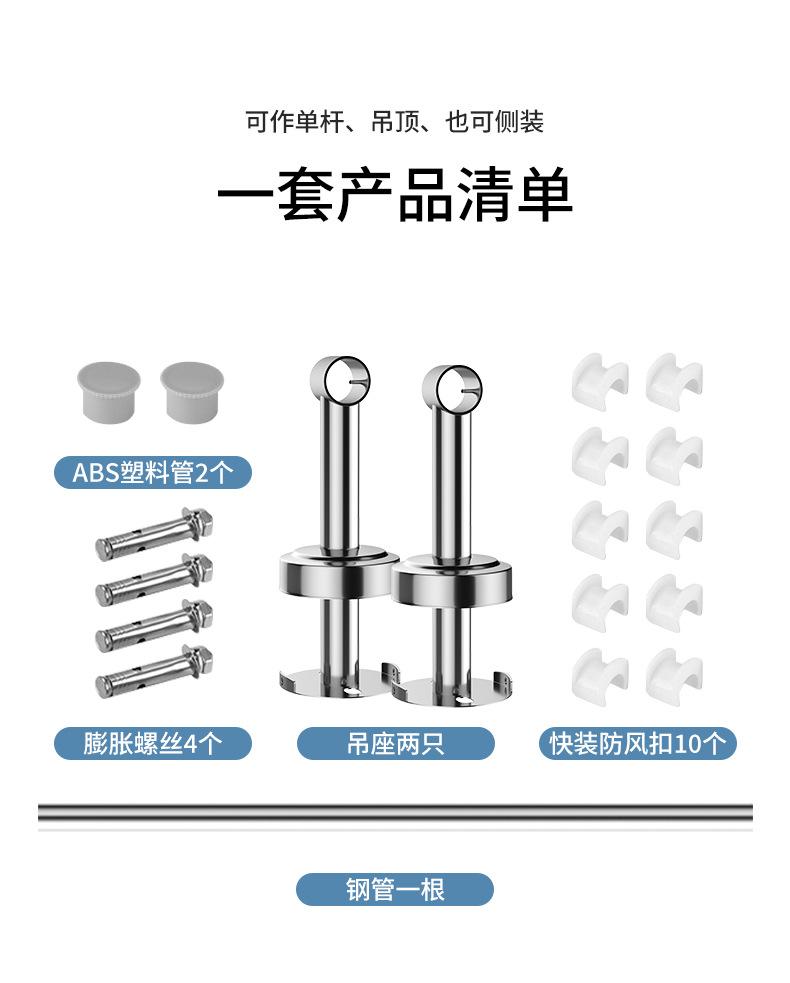 可作单杆、吊顶、也可侧装

一套产品清单

ABS塑料管2个

膨胀螺丝4个

吊座两只

快装防风扣10个

钢管一根