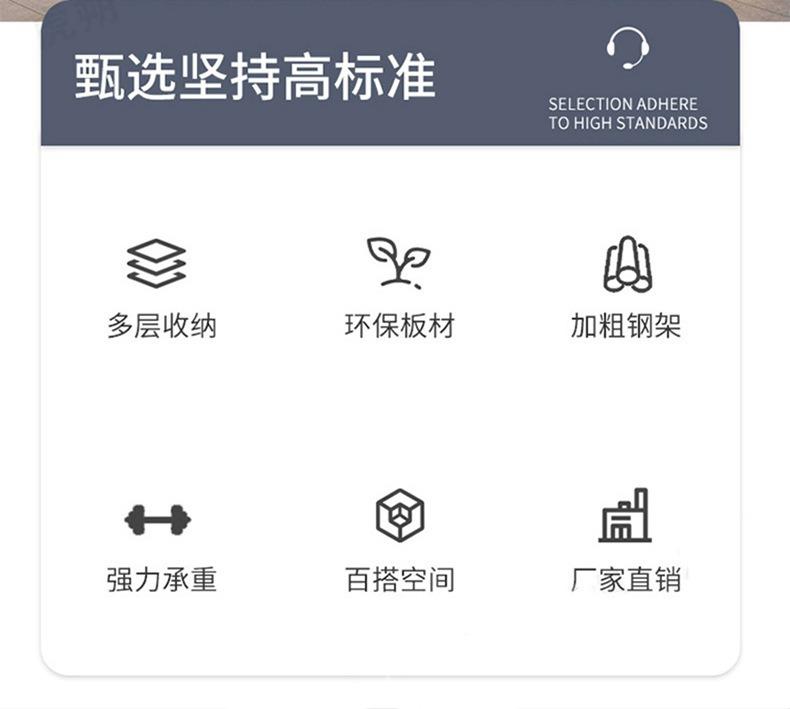 甄选坚持高标准

SELECTION ADHERE
TO HIGH STANDARDS

多层收纳

环保板材

加粗钢架

强力承重

百搭空间

厂家直销