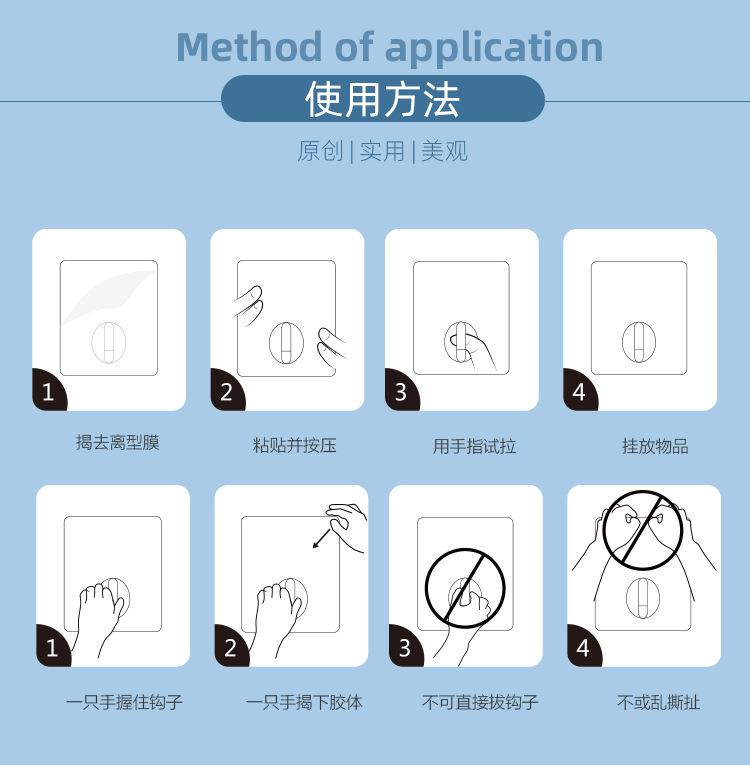 Method of application

使用方法

原创 | 实用 | 美观

1
揭去离型膜

2
粘贴并按压

3
用手指试拉

4
挂放物品

1
一只手握住钩子

2
一只手揭下胶体

3
不可直接拔钩子

4
不或乱撕扯