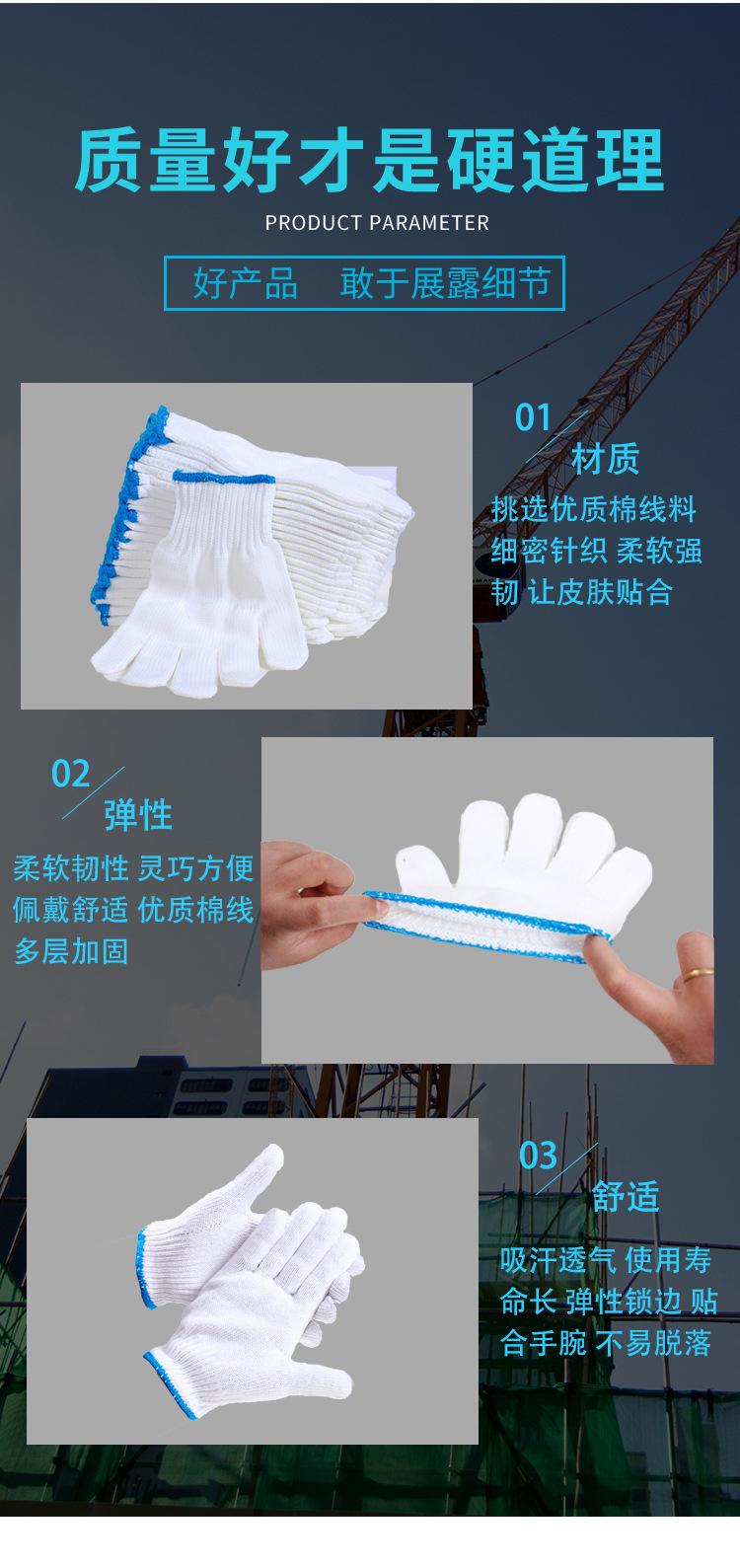 质量好才是硬道理

PRODUCT PARAMETER

好产品 敢于展露细节

01

材质

挑选优质棉线料 细密针织 柔软强韧 让皮肤贴合

02

弹性

柔软韧性 灵巧方便 佩戴舒适 优质棉线 多层加固

03

舒适

吸汗透气 使用寿命长 弹性锁边 贴合手腕 不易脱落