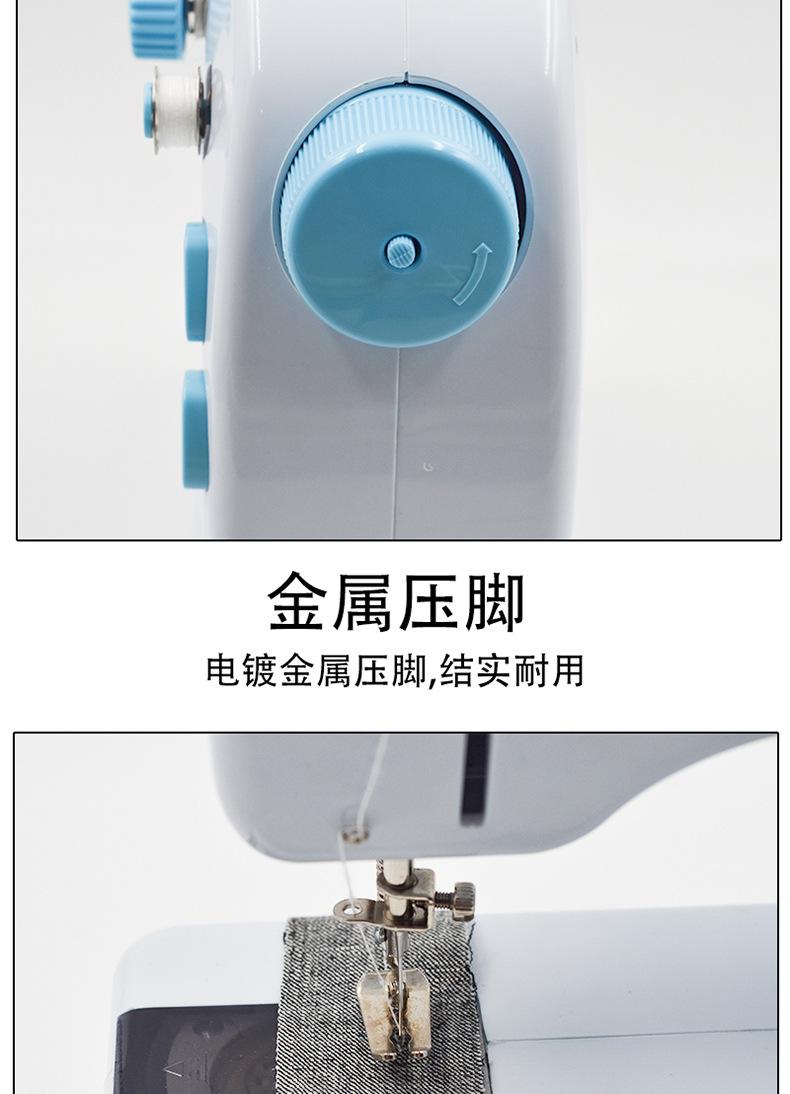 金属压脚

电镀金属压脚,结实耐用