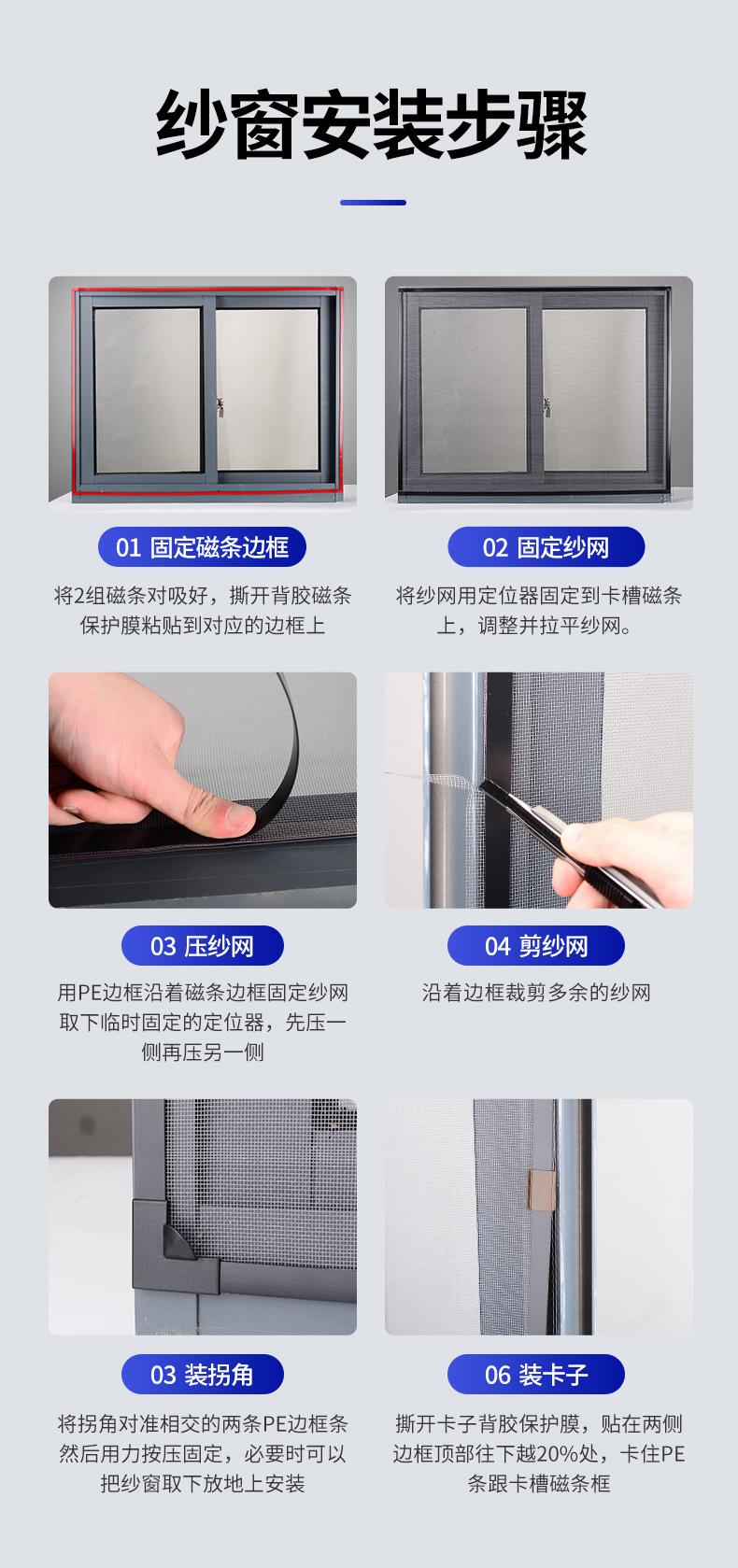 纱窗安装步骤

01 固定磁条边框

将2组磁条对吸好，撕开背胶磁条保护膜粘贴到对应的边框上

02 固定纱网

将纱网用定位器固定到卡槽磁条上，调整并拉平纱网。

03 压纱网

用PE边框沿着磁条边框固定纱网取下临时固定的定位器，先压一侧再压另一侧

04 剪纱网

沿着边框裁剪多余的纱网

03 装拐角

将拐角对准相交的两条PE边框条然后用力按压固定，必要时可以把纱窗取下放地上安装

06 装卡子

撕开卡子背胶保护膜，贴在两侧边框顶部往下越20%处，卡住PE条跟卡槽磁条框