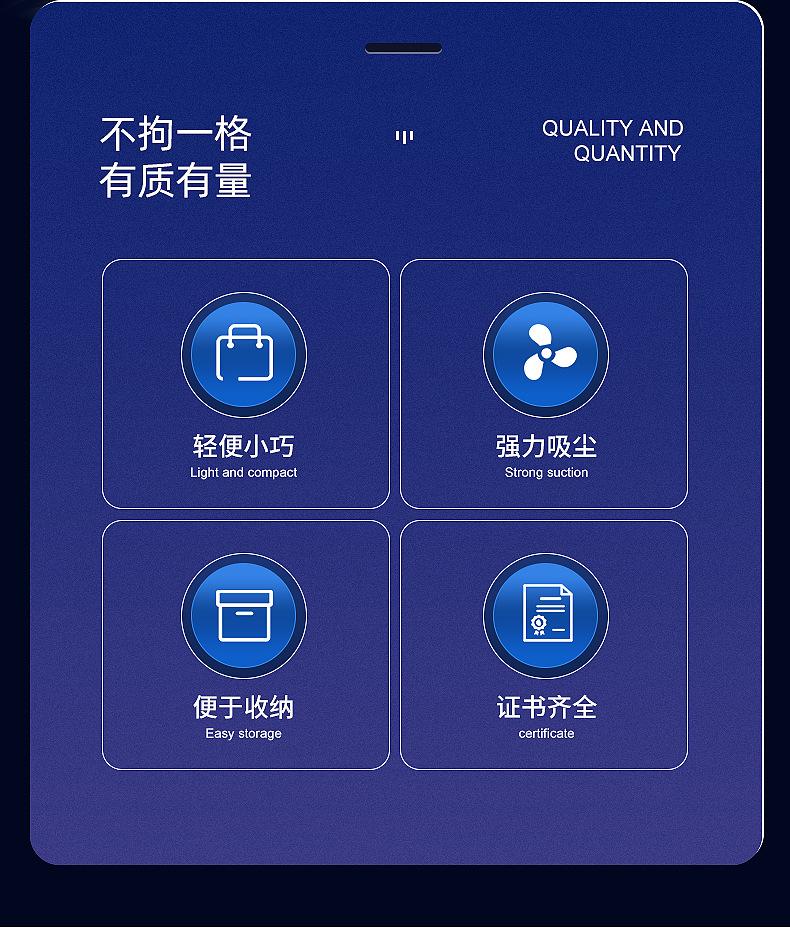 不拘一格
有质有量

QUALITY AND
QUANTITY

轻便小巧
Light and compact

强力吸尘
Strong suction

便于收纳
Easy storage

证书齐全
certificate