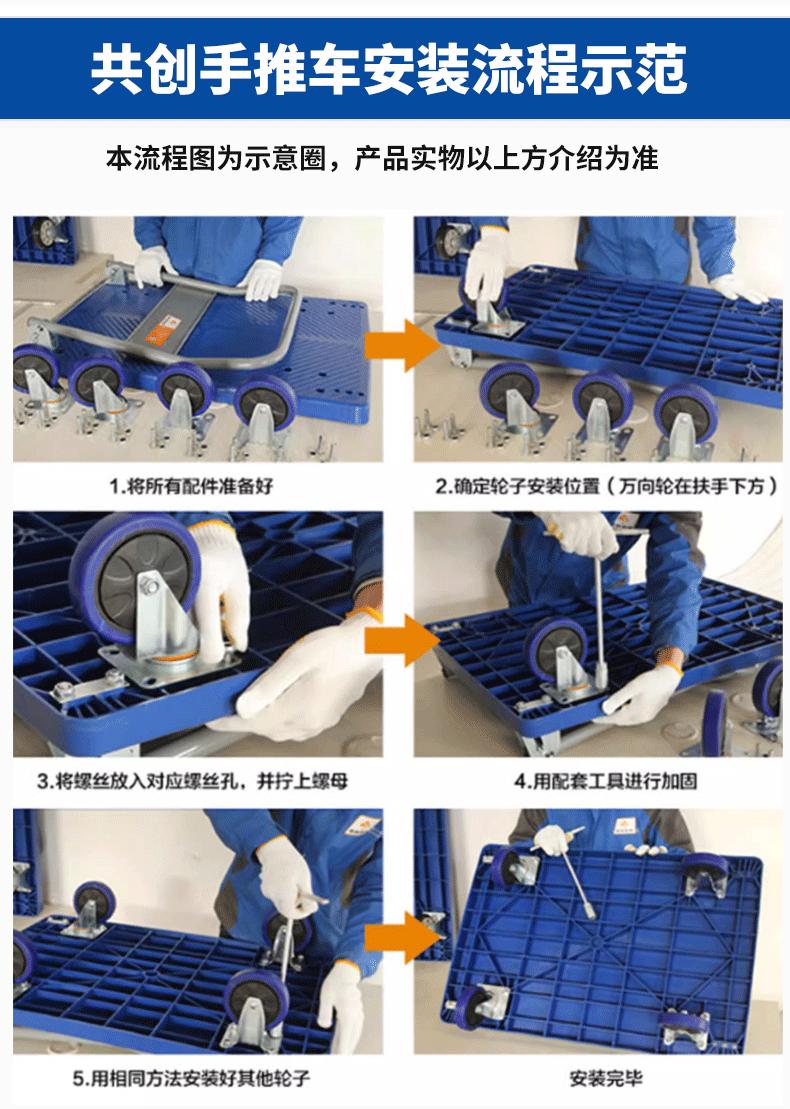 共创手推车安装流程示范

本流程图为示意圈，产品实物以上方介绍为准

1.将所有配件准备好

2.确定轮子安装位置（万向轮在扶手下方）

3.将螺丝放入对应螺丝孔，并拧上螺母

4.用配套工具进行加固

5.用相同方法安装好其他轮子

安装完毕