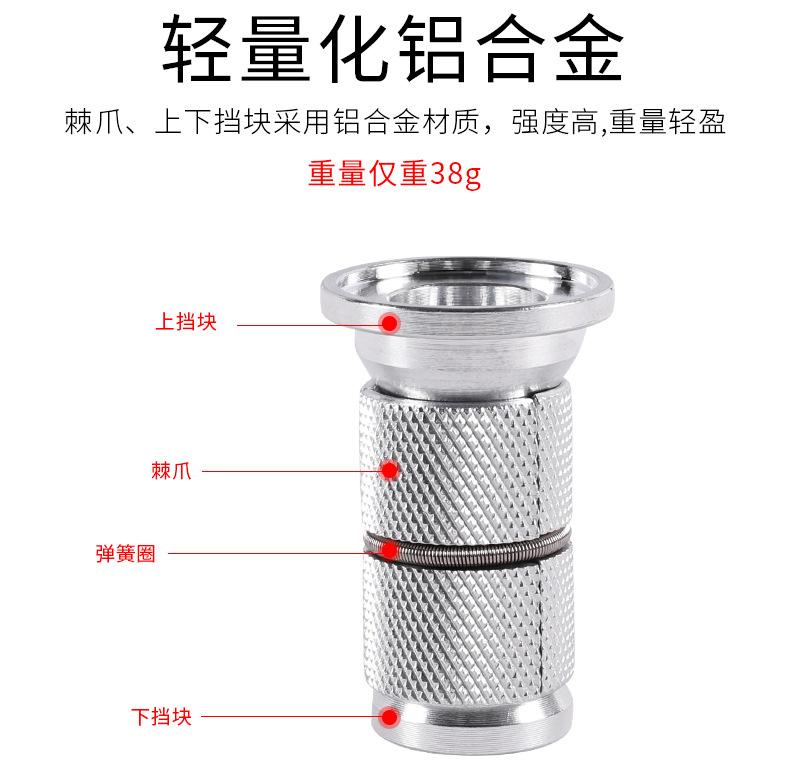 轻量化铝合金

棘爪、上下挡块采用铝合金材质，强度高,重量轻盈

重量仅重38g

上挡块

棘爪

弹簧圈

下挡块