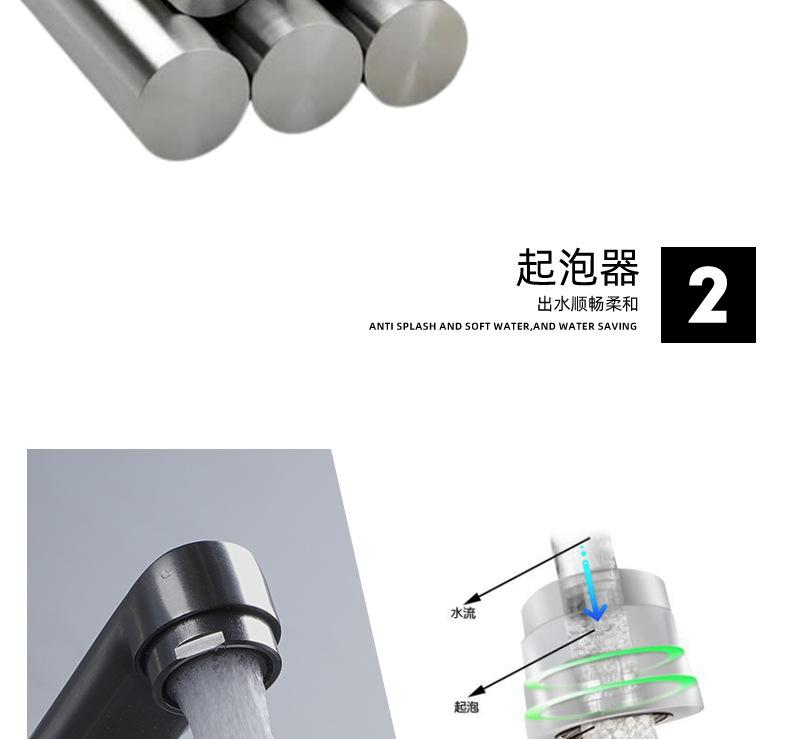 起泡器

出水顺畅柔和

ANTI SPLASH AND SOFT WATER,AND WATER SAVING

2

水流

起泡