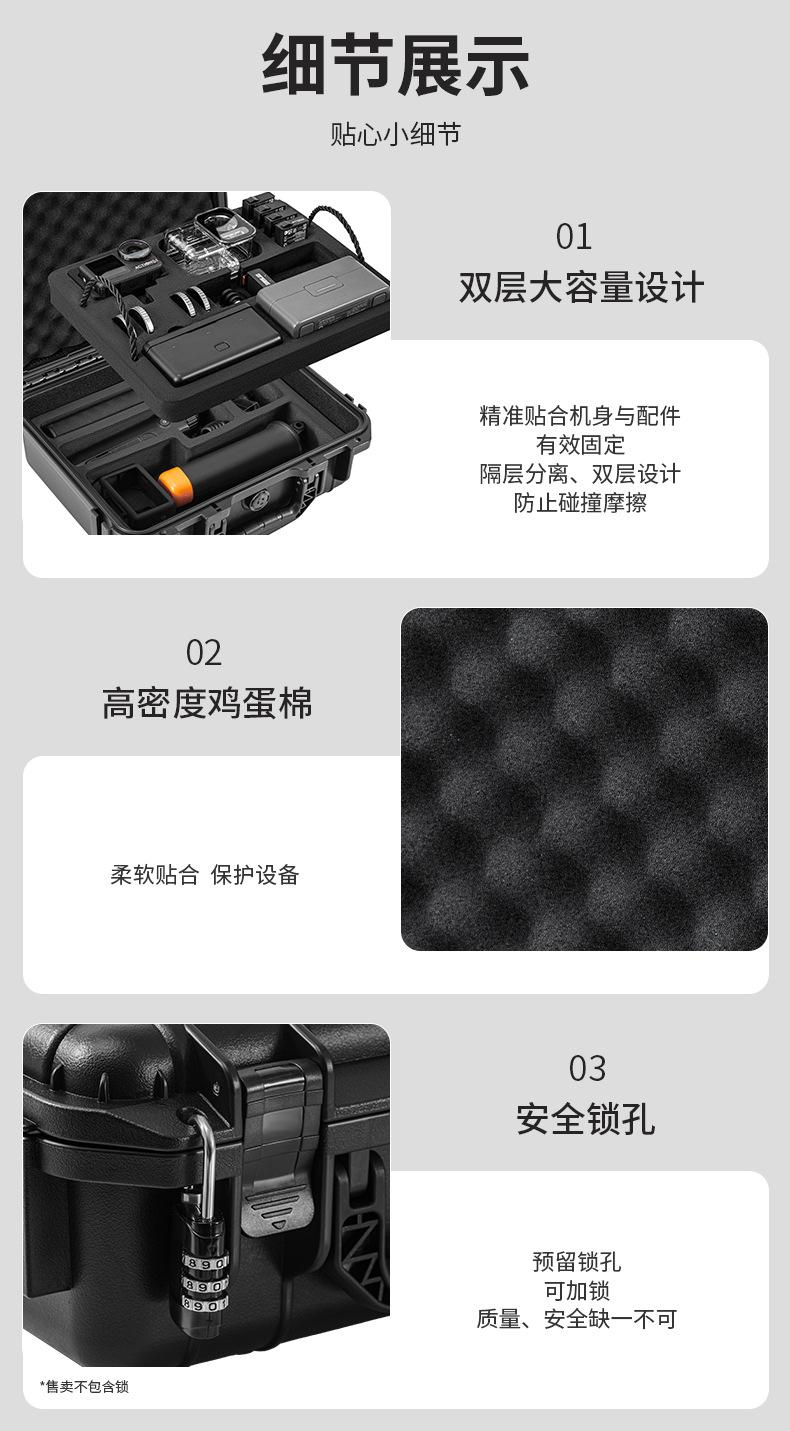 细节展示

贴心小细节

01

双层大容量设计

精准贴合机身与配件
有效固定
隔层分离、双层设计
防止碰撞摩擦

02

高密度鸡蛋棉

柔软贴合 保护设备

03

安全锁孔

预留锁孔
可加锁
质量、安全缺一不可

*售卖不包含锁