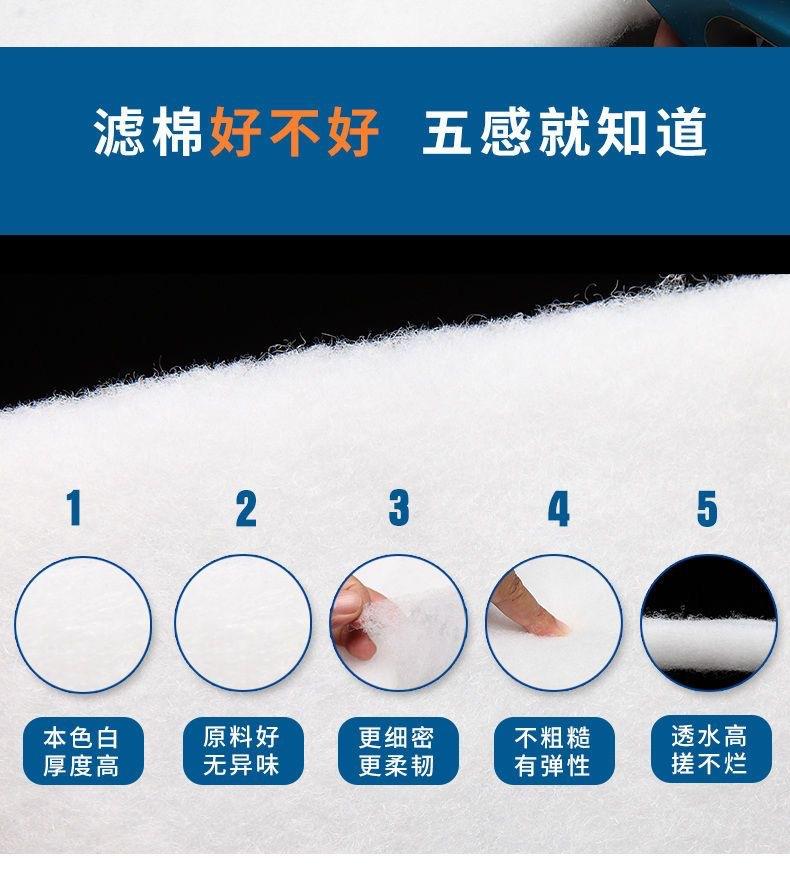 滤棉好不好 五感就知道

1

2

3

4

5

本色白
厚度高

原料好
无异味

更细密
更柔韧

不粗糙
有弹性

透水高
搓不烂