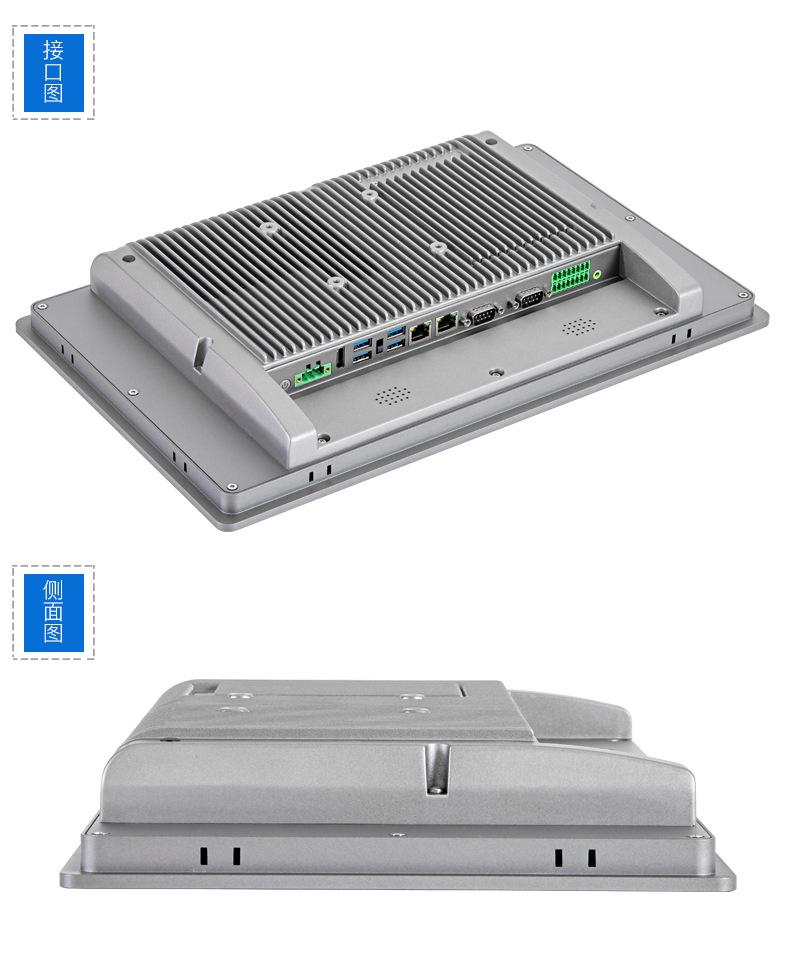 接口图

侧面图