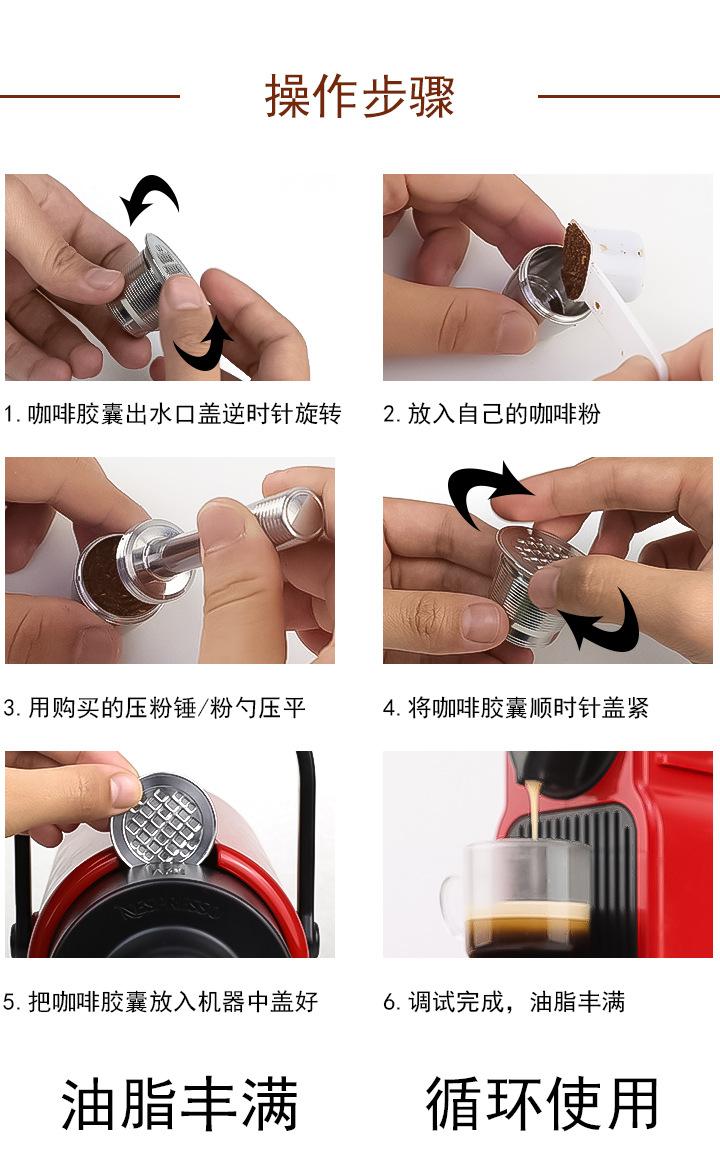 操作步骤

1. 咖啡胶囊出水口盖逆时针旋转

2. 放入自己的咖啡粉

3. 用购买的压粉锤/粉勺压平

4. 将咖啡胶囊顺时针盖紧

NESPRESSO

5. 把咖啡胶囊放入机器中盖好

6. 调试完成，油脂丰满

油脂丰满

循环使用