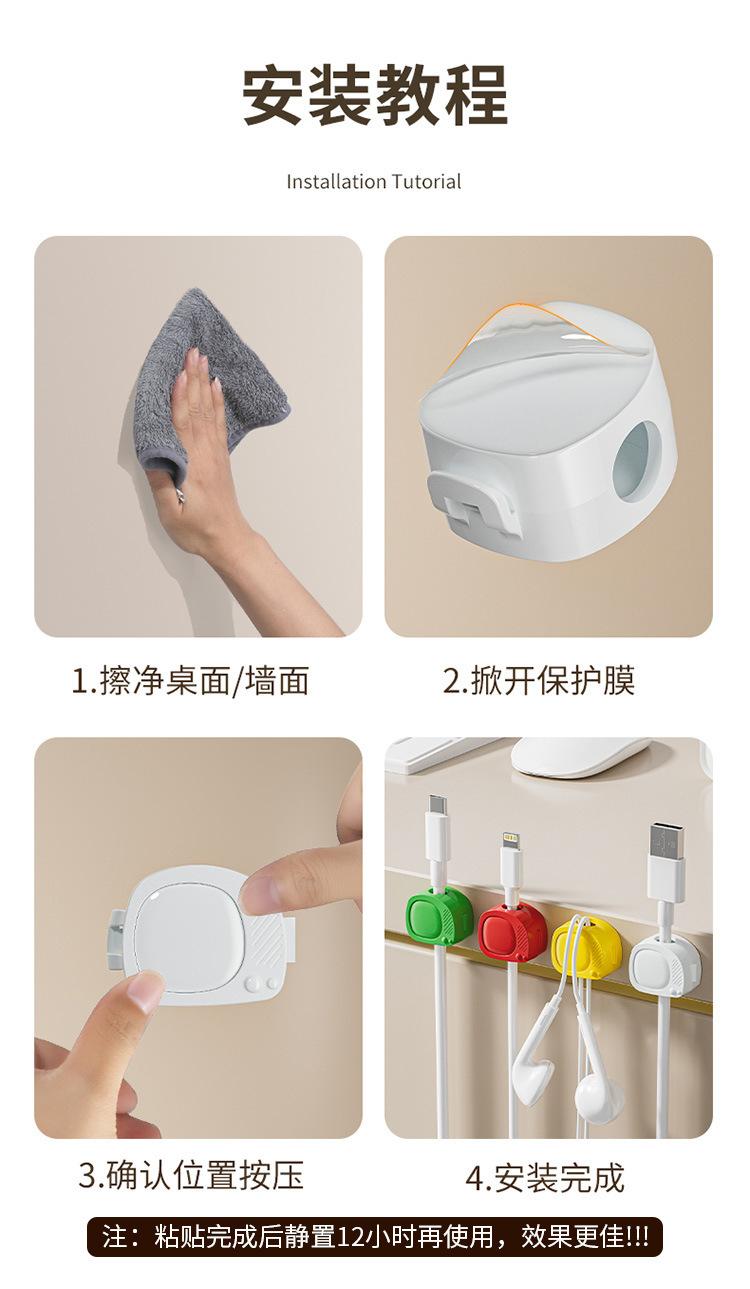 安装教程

Installation Tutorial

1.擦净桌面/墙面

2.掀开保护膜

3.确认位置按压

4.安装完成

注：粘贴完成后静置12小时再使用，效果更佳!!!