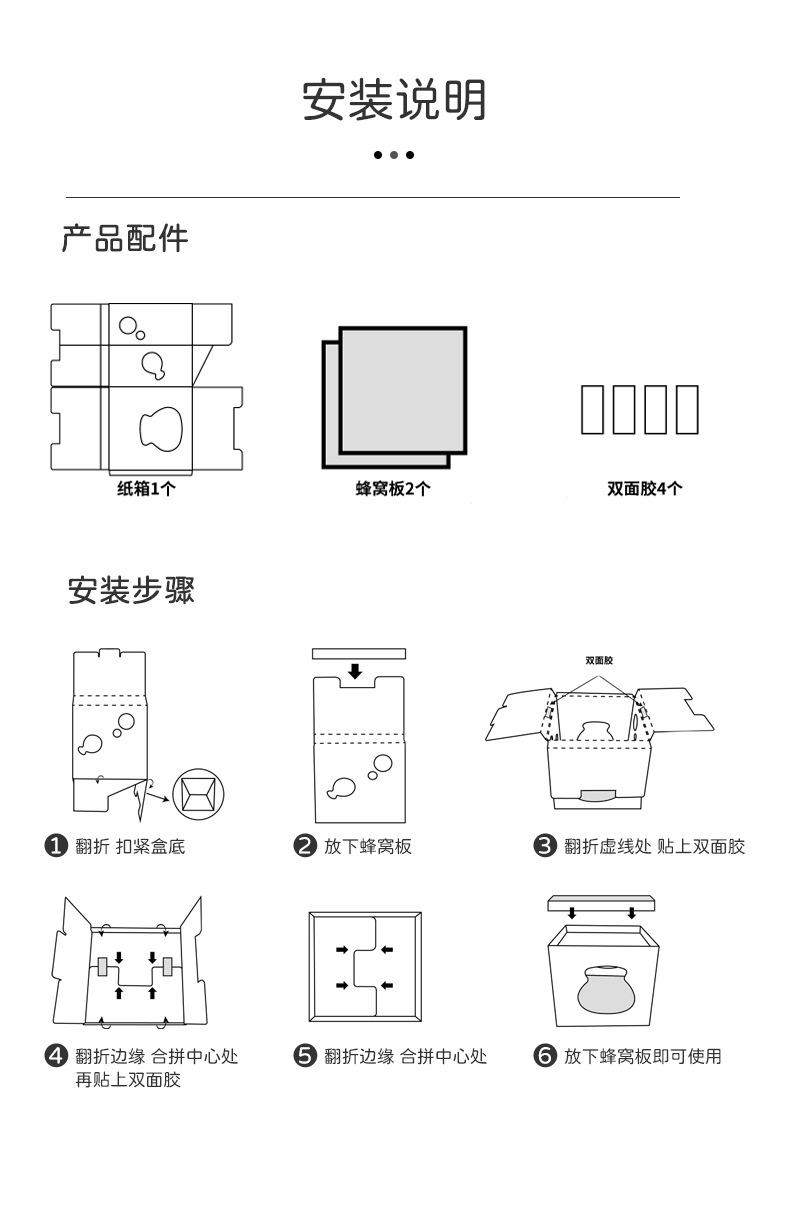 安装说明

产品配件

纸箱1个

蜂窝板2个

双面胶4个

安装步骤

双面胶

❶ 翻折 扣紧盒底

❷ 放下蜂窝板

❸ 翻折虚线处 贴上双面胶

❹ 翻折边缘 合拼中心处 再贴上双面胶

❺ 翻折边缘 合拼中心处

❻ 放下蜂窝板即可使用