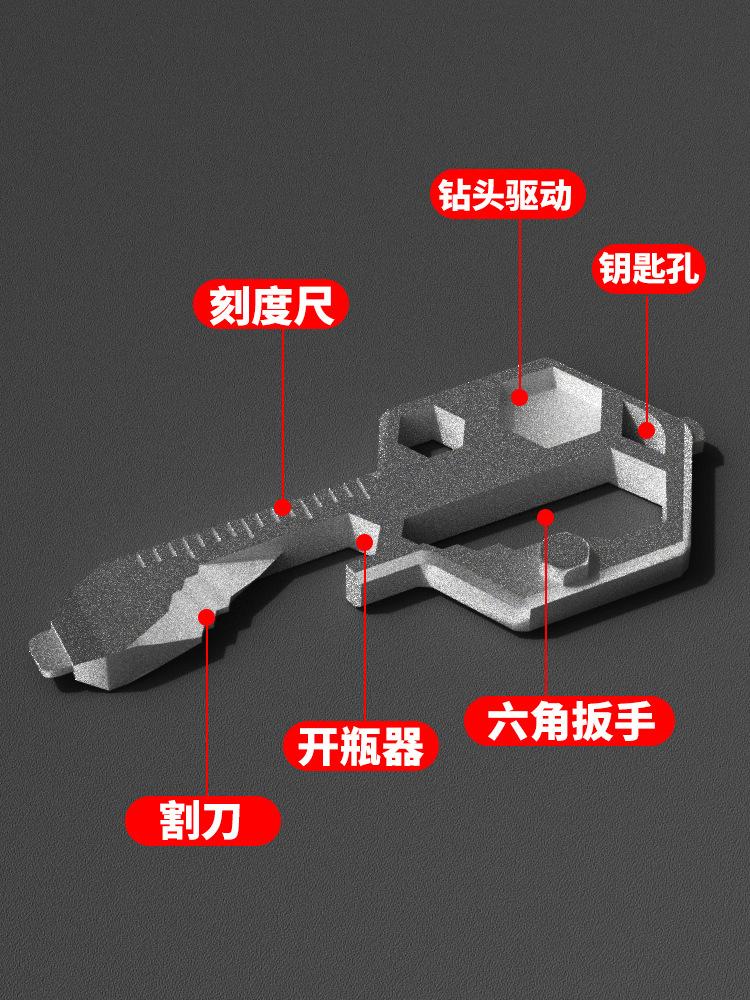 钻头驱动

钥匙孔

刻度尺

六角扳手

开瓶器

割刀