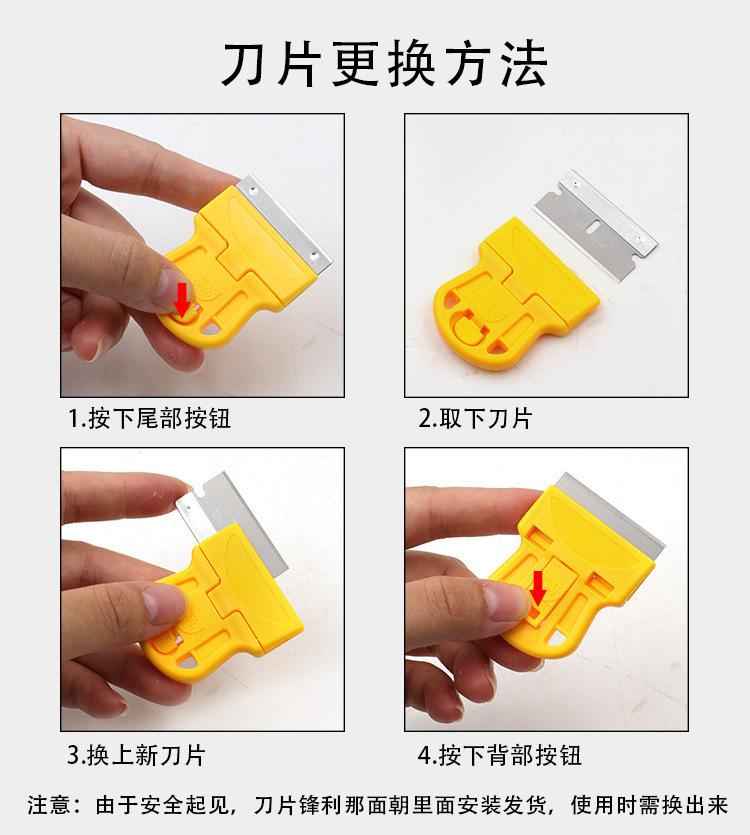 刀片更换方法

1.按下尾部按钮

2.取下刀片

3.换上新刀片

4.按下背部按钮

注意：由于安全起见，刀片锋利那面朝里面安装发货，使用时需换出来