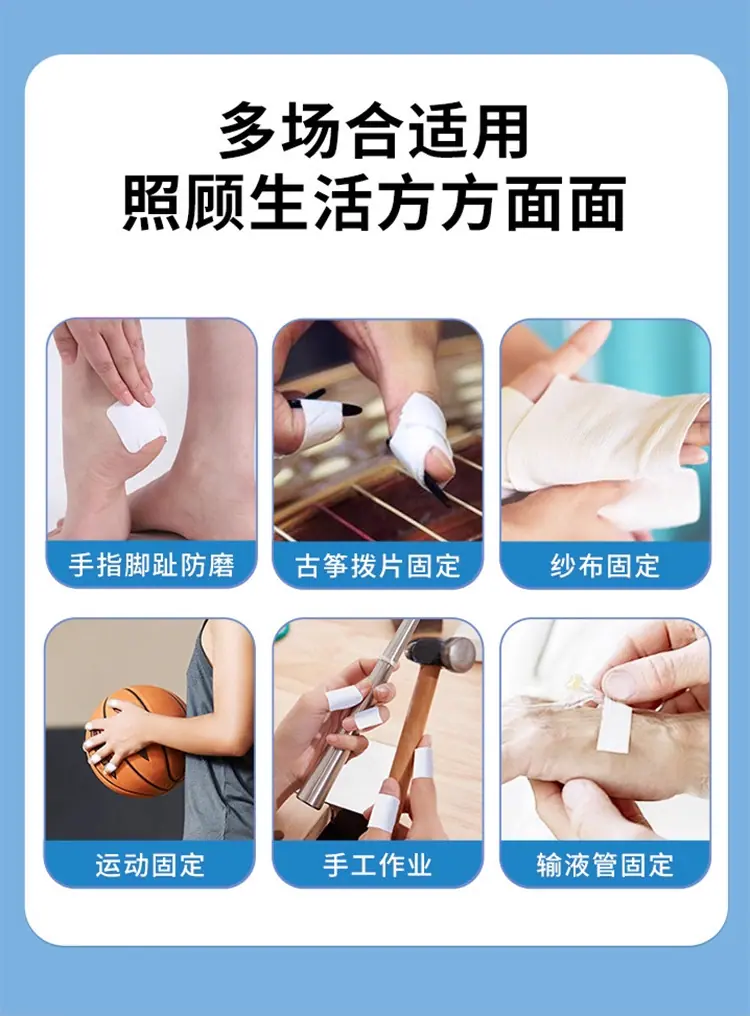 多场合适用
照顾生活方方面面

手指脚趾防磨

古筝拨片固定

纱布固定

运动固定

手工作业

输液管固定