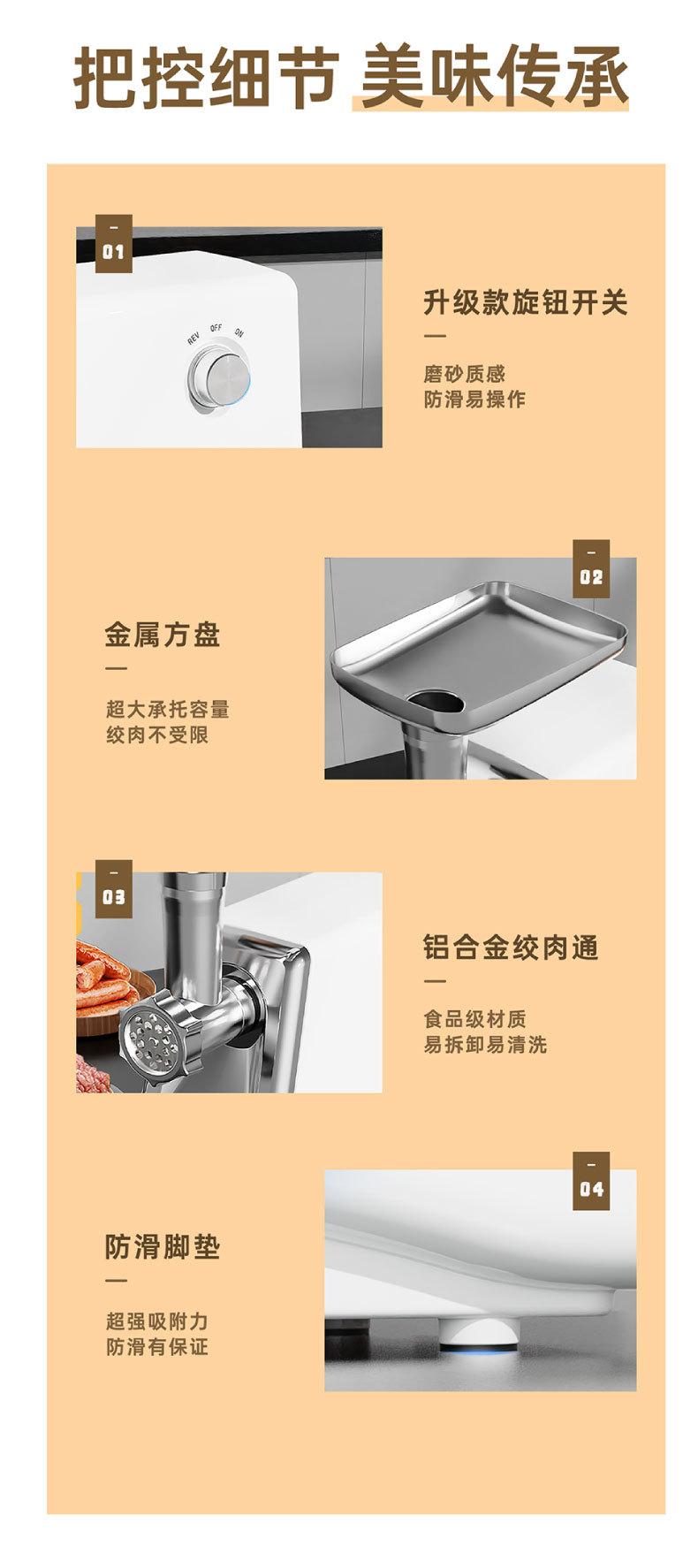 把控细节 美味传承

01

REV OFF ON

升级款旋钮开关

磨砂质感
防滑易操作

02

金属方盘

超大承托容量
绞肉不受限

03

铝合金绞肉通

食品级材质
易拆卸易清洗

04

防滑脚垫

超强吸附力
防滑有保证